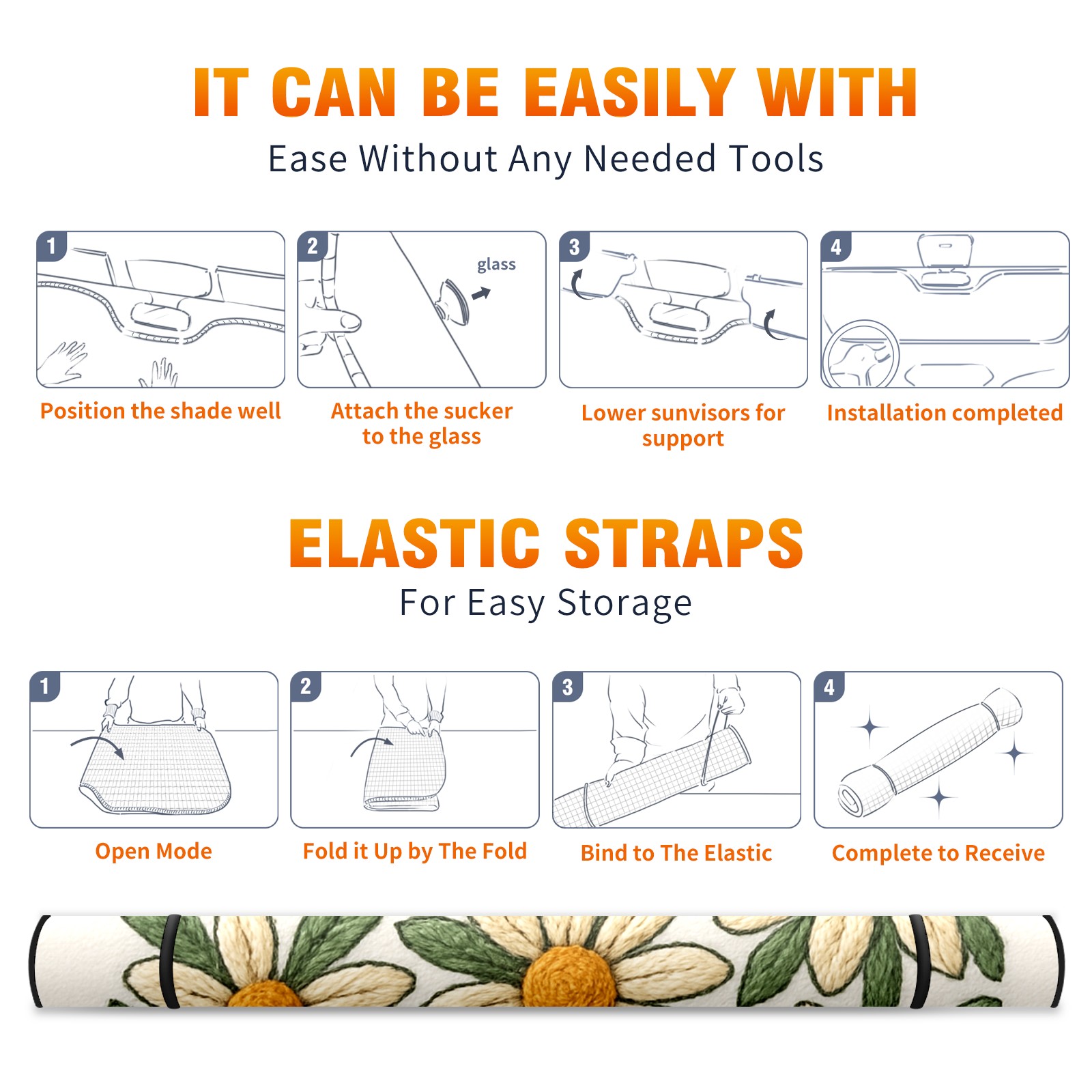 IT CAN BE EASILY WITH
Ease Without Any Needed Tools

1
Position the shade well

2
glass
Attach the sucker to the glass

3
Lower sunvisors for support

4
Installation completed

ELASTIC STRAPS
For Easy Storage

1
Open Mode

2
Fold it Up by The Fold

3
Bind to The Elastic

4
Complete to Receive