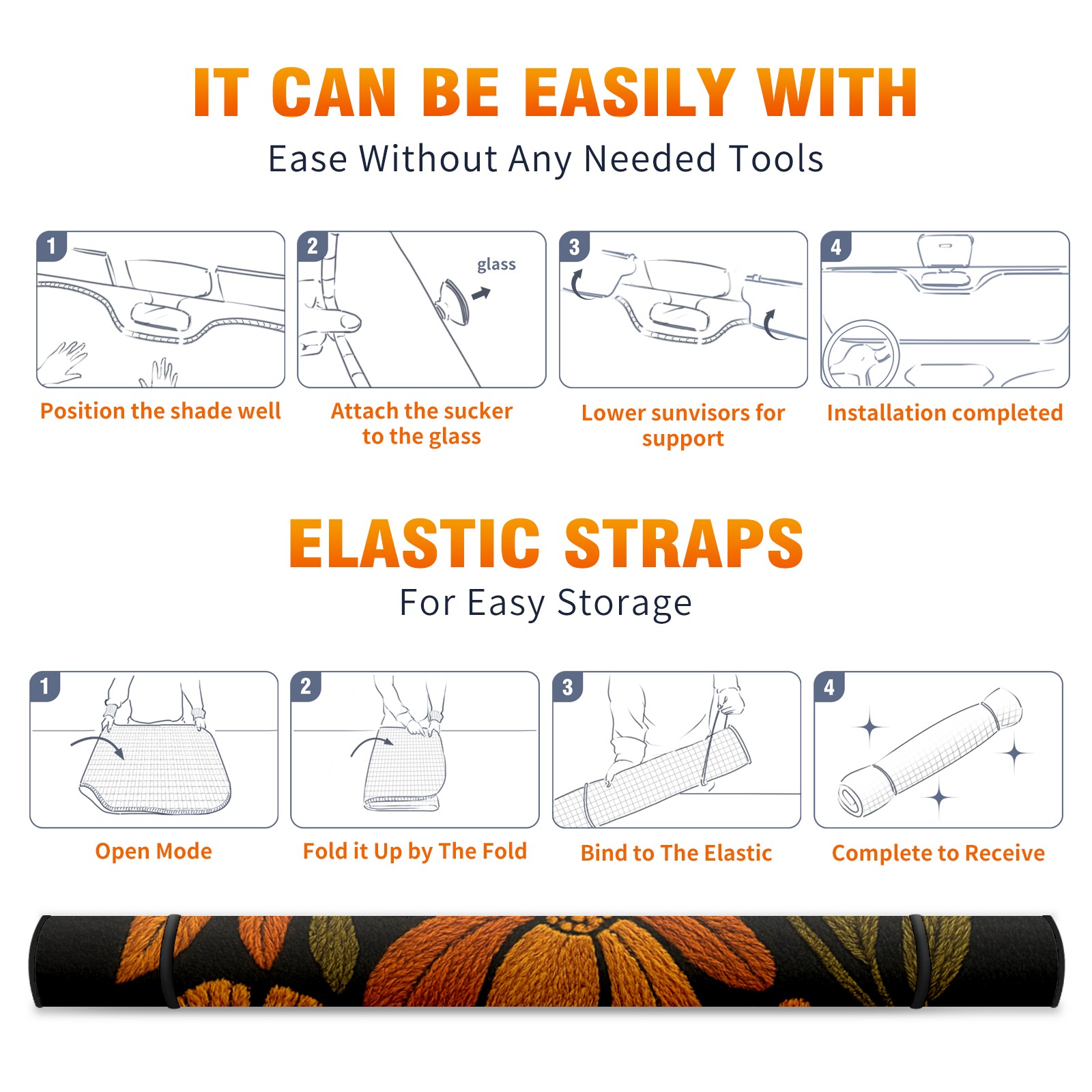 IT CAN BE EASILY WITH

Ease Without Any Needed Tools

1

Position the shade well

2

glass

Attach the sucker to the glass

3

Lower sunvisors for support

4

Installation completed

ELASTIC STRAPS

For Easy Storage

1

Open Mode

2

Fold it Up by The Fold

3

Bind to The Elastic

4

Complete to Receive