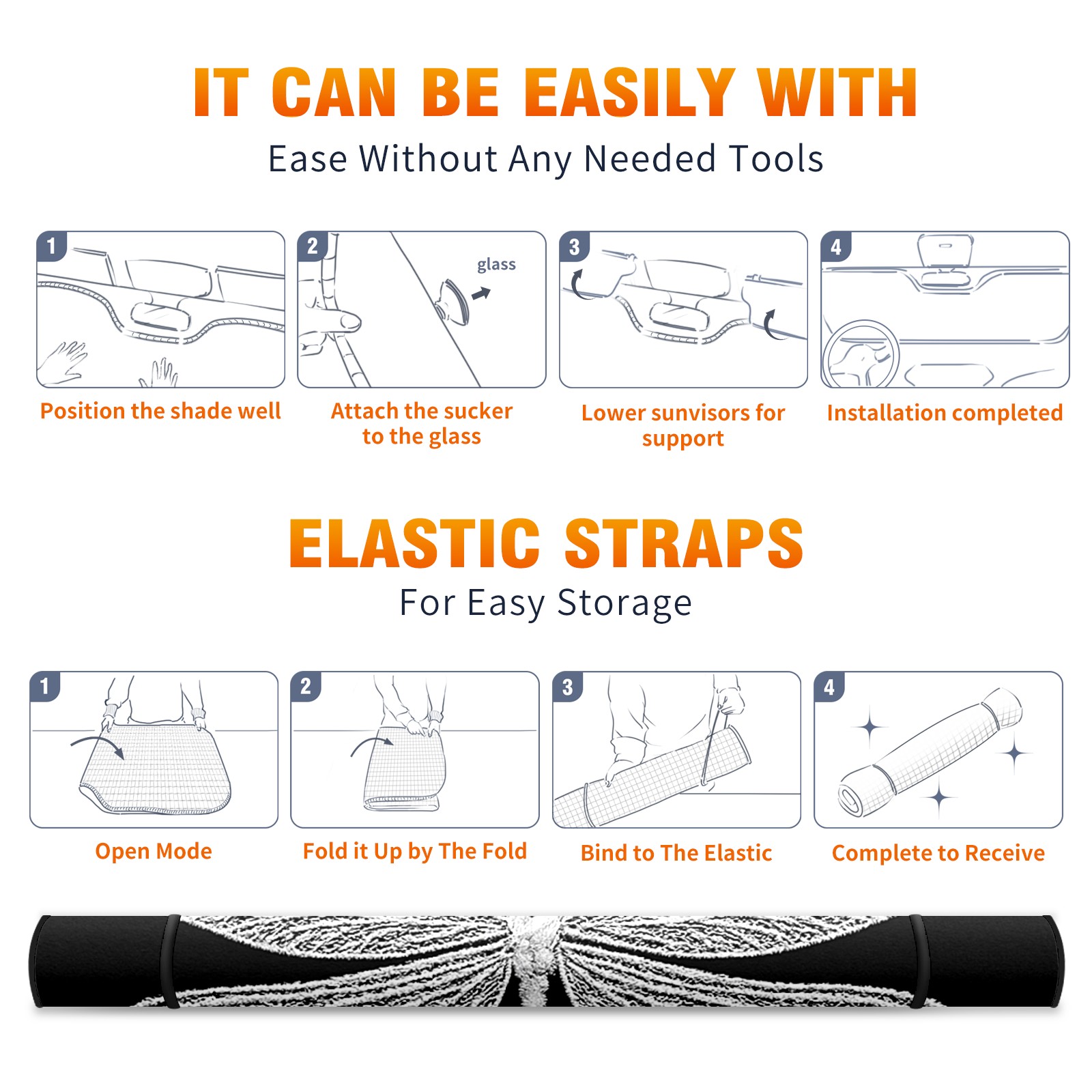 IT CAN BE EASILY WITH

Ease Without Any Needed Tools

1

Position the shade well

2

glass

Attach the sucker to the glass

3

Lower sunvisors for support

4

Installation completed

ELASTIC STRAPS

For Easy Storage

1

Open Mode

2

Fold it Up by The Fold

3

Bind to The Elastic

4

Complete to Receive