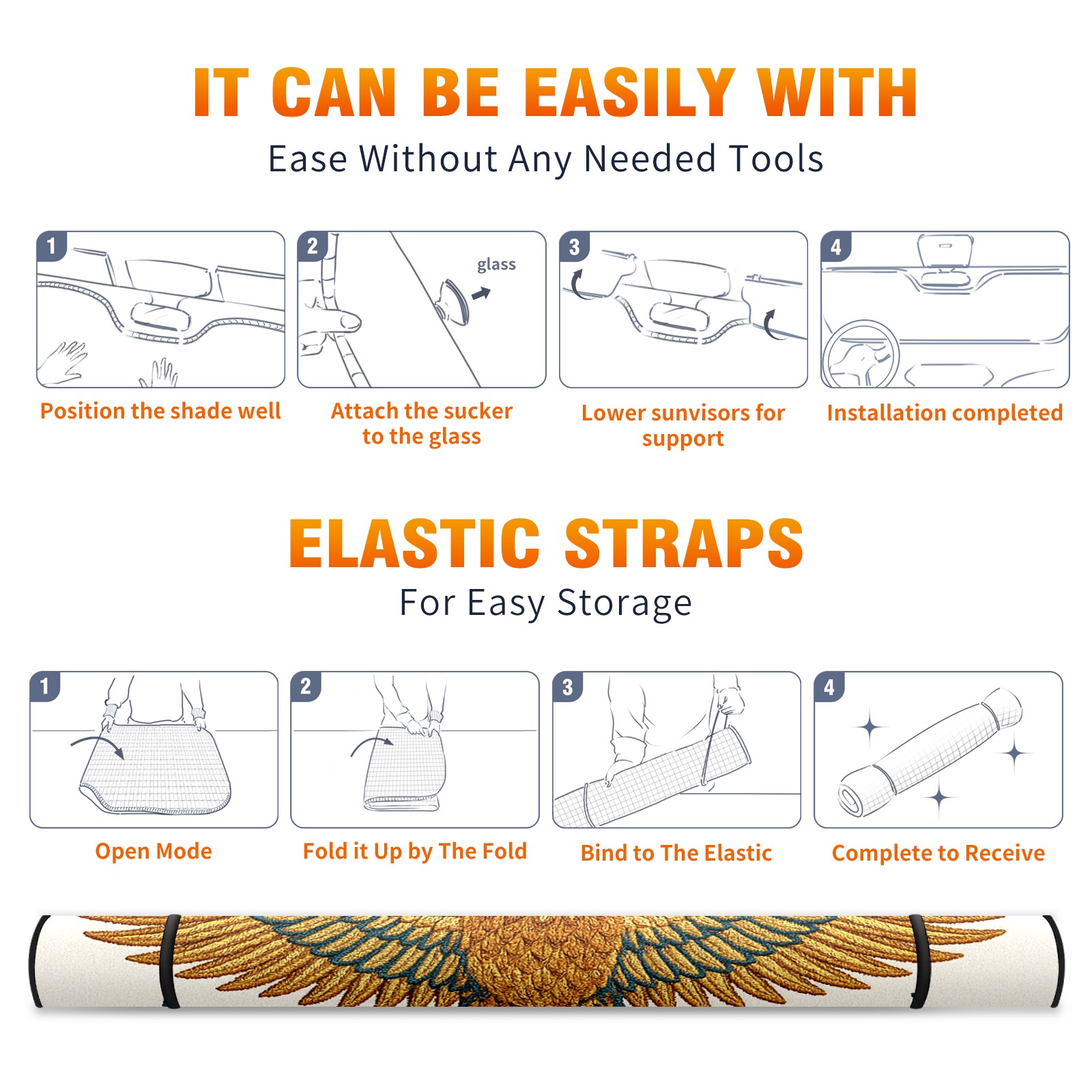 IT CAN BE EASILY WITH

Ease Without Any Needed Tools

1

Position the shade well

2

glass

Attach the sucker to the glass

3

Lower sunvisors for support

4

Installation completed

ELASTIC STRAPS

For Easy Storage

1

Open Mode

2

Fold it Up by The Fold

3

Bind to The Elastic

4

Complete to Receive