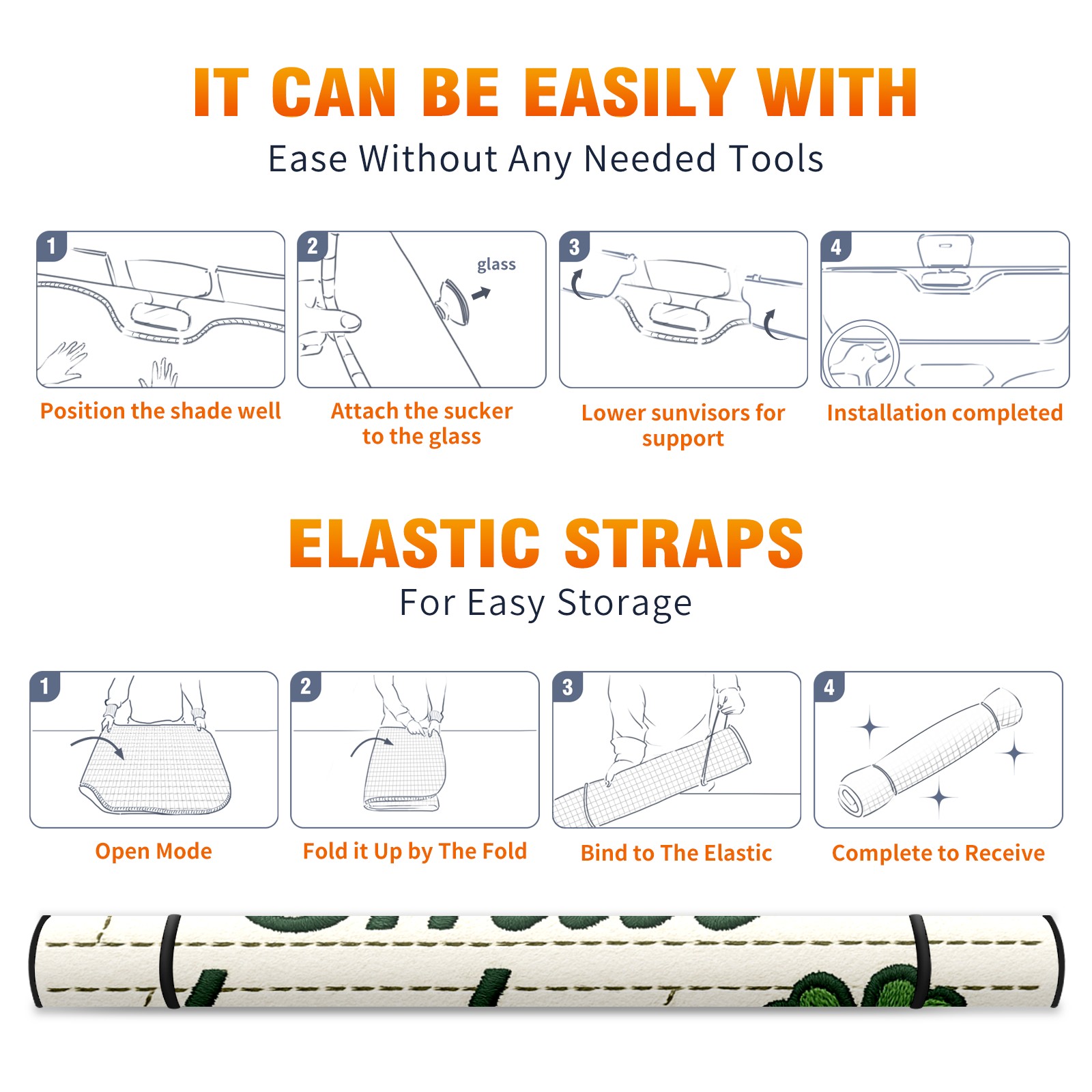 IT CAN BE EASILY WITH
Ease Without Any Needed Tools

1
Position the shade well

2
glass
Attach the sucker to the glass

3
Lower sunvisors for support

4
Installation completed

ELASTIC STRAPS
For Easy Storage

1
Open Mode

2
Fold it Up by The Fold

3
Bind to The Elastic

4
Complete to Receive