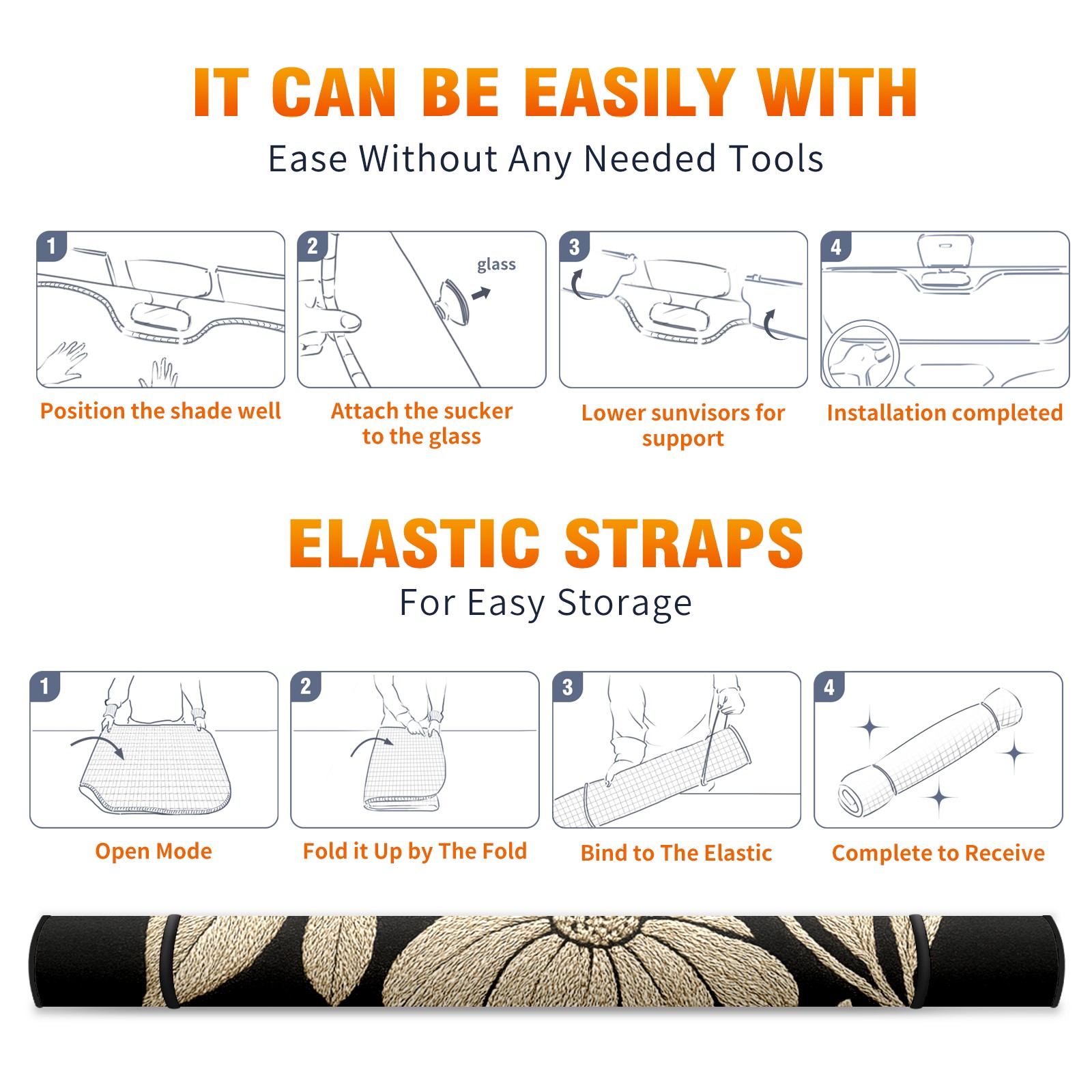 IT CAN BE EASILY WITH
Ease Without Any Needed Tools

1

Position the shade well

2

glass

Attach the sucker to the glass

3

Lower sunvisors for support

4

Installation completed

ELASTIC STRAPS
For Easy Storage

1

Open Mode

2

Fold it Up by The Fold

3

Bind to The Elastic

4

Complete to Receive