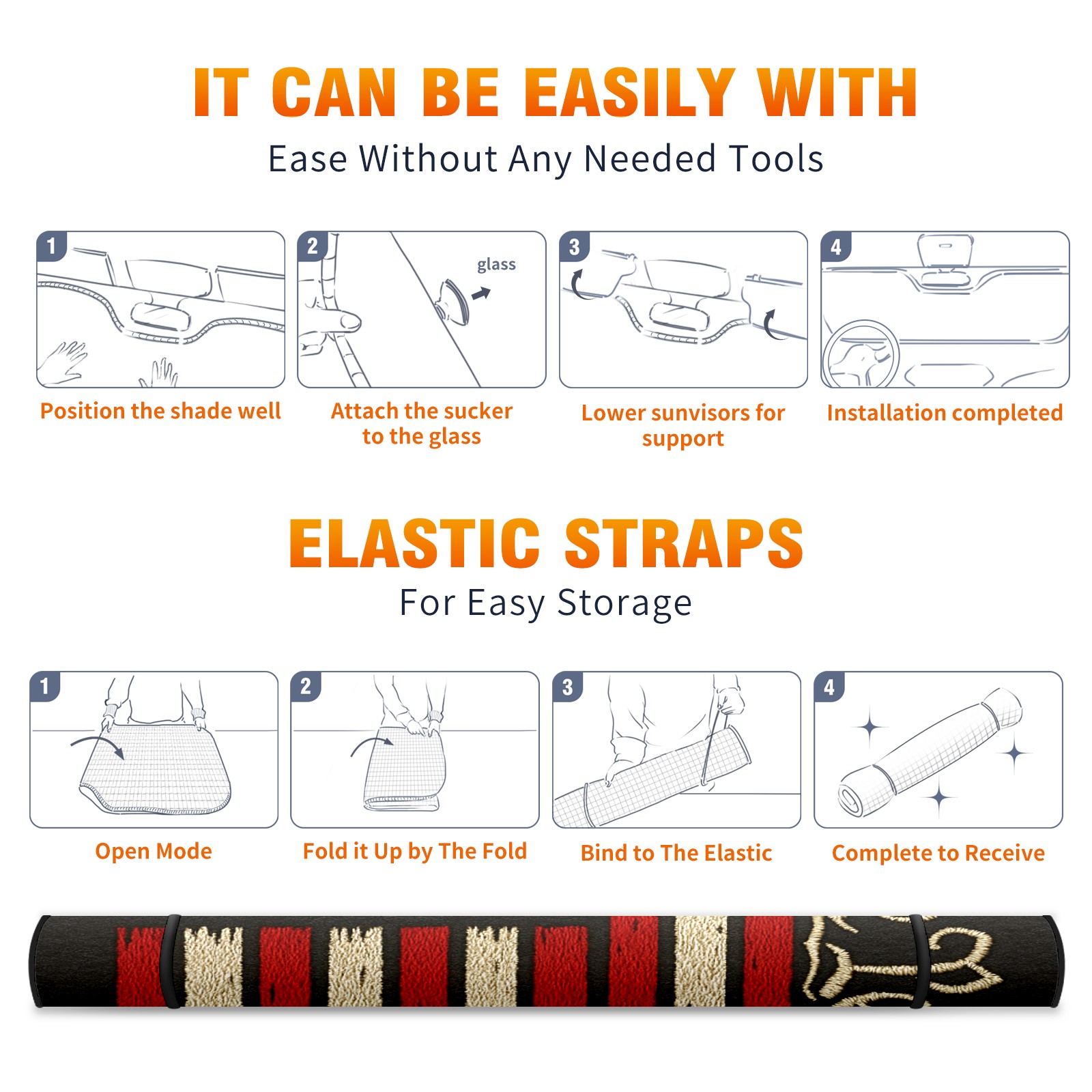 IT CAN BE EASILY WITH
Ease Without Any Needed Tools

1
Position the shade well

2
glass
Attach the sucker to the glass

3
Lower sunvisors for support

4
Installation completed

ELASTIC STRAPS
For Easy Storage

1
Open Mode

2
Fold it Up by The Fold

3
Bind to The Elastic

4
Complete to Receive