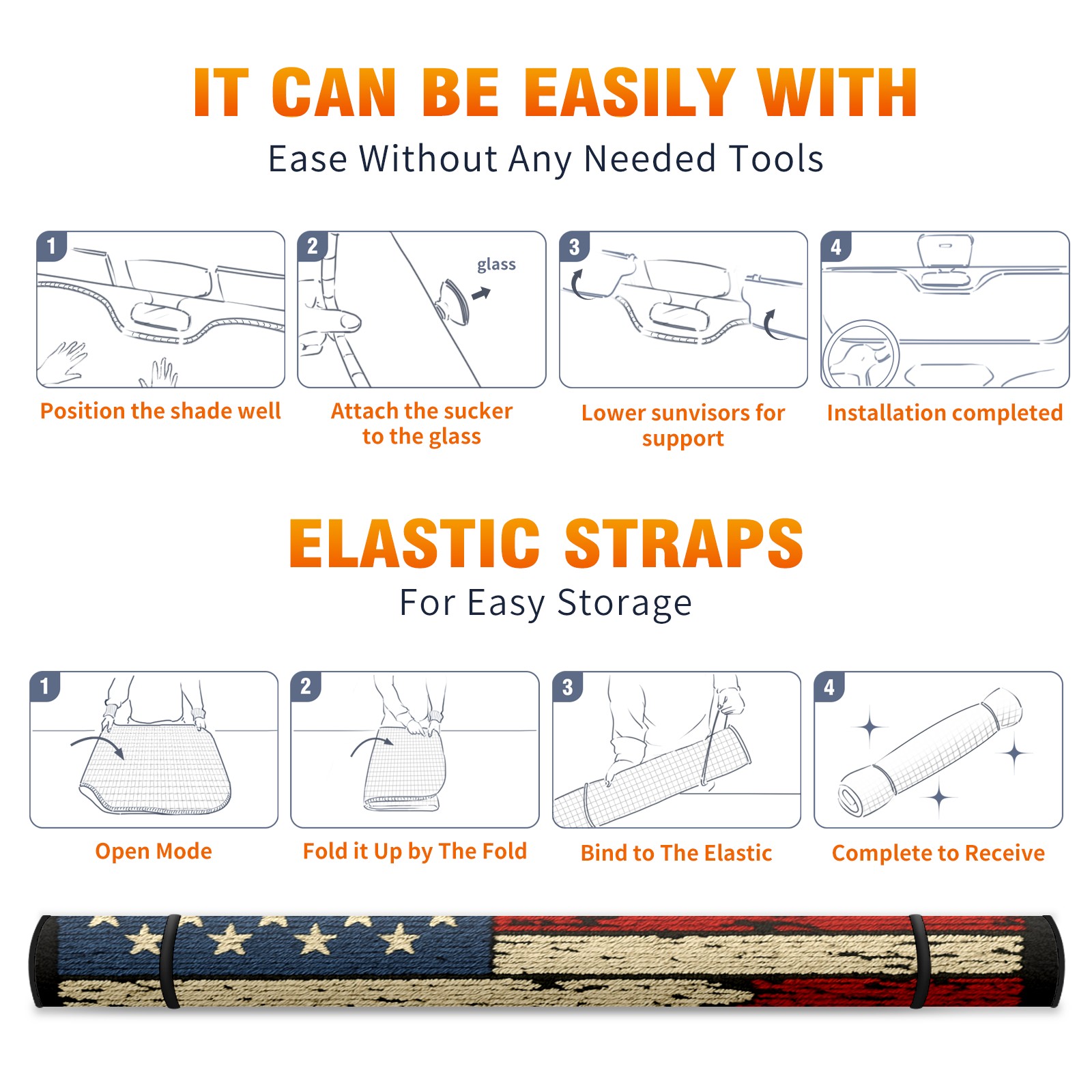 IT CAN BE EASILY WITH

Ease Without Any Needed Tools

1

Position the shade well

2

glass

Attach the sucker to the glass

3

Lower sunvisors for support

4

Installation completed

ELASTIC STRAPS

For Easy Storage

1

Open Mode

2

Fold it Up by The Fold

3

Bind to The Elastic

4

Complete to Receive