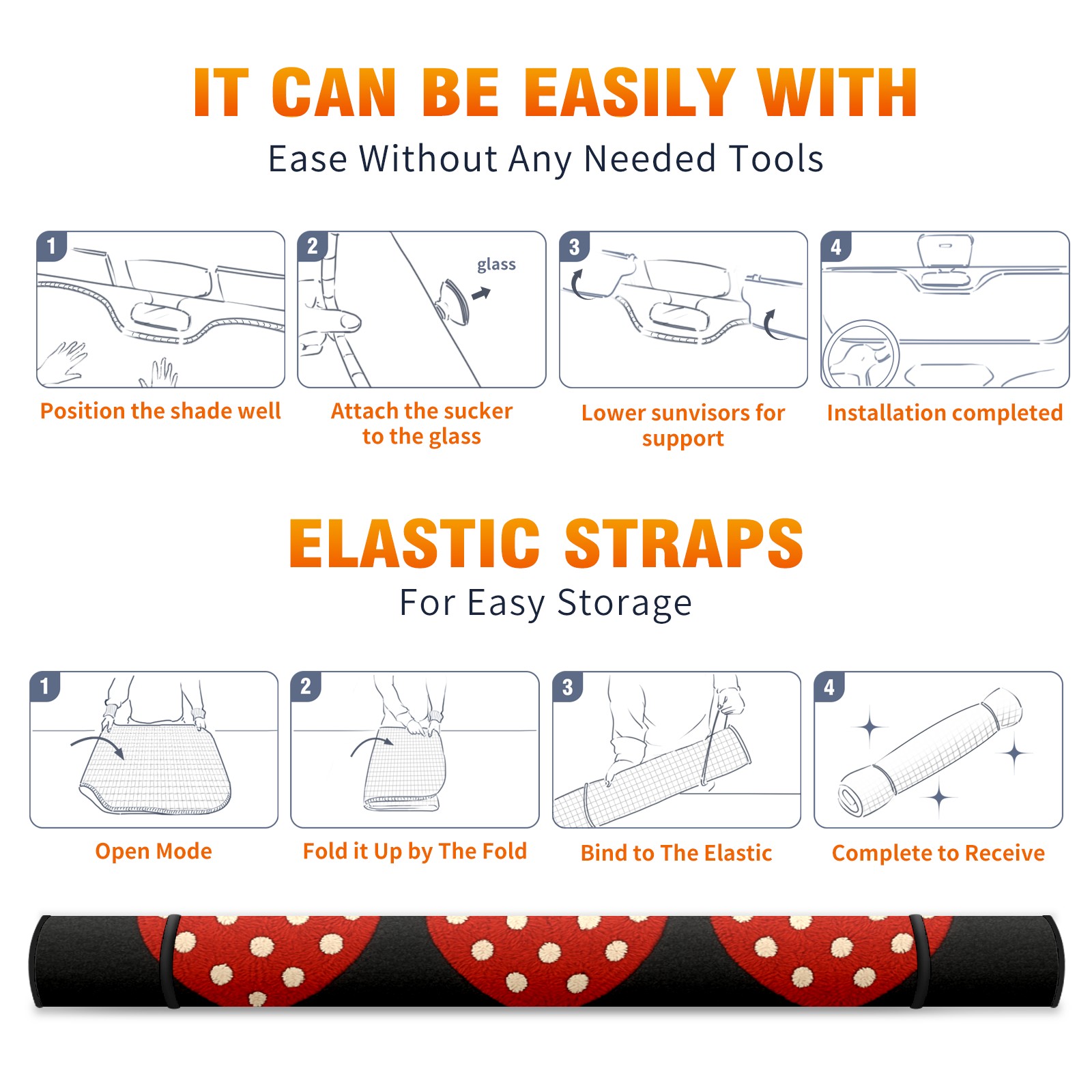 IT CAN BE EASILY WITH

Ease Without Any Needed Tools

1
Position the shade well

2
glass
Attach the sucker to the glass

3
Lower sunvisors for support

4
Installation completed

ELASTIC STRAPS

For Easy Storage

1
Open Mode

2
Fold it Up by The Fold

3
Bind to The Elastic

4
Complete to Receive