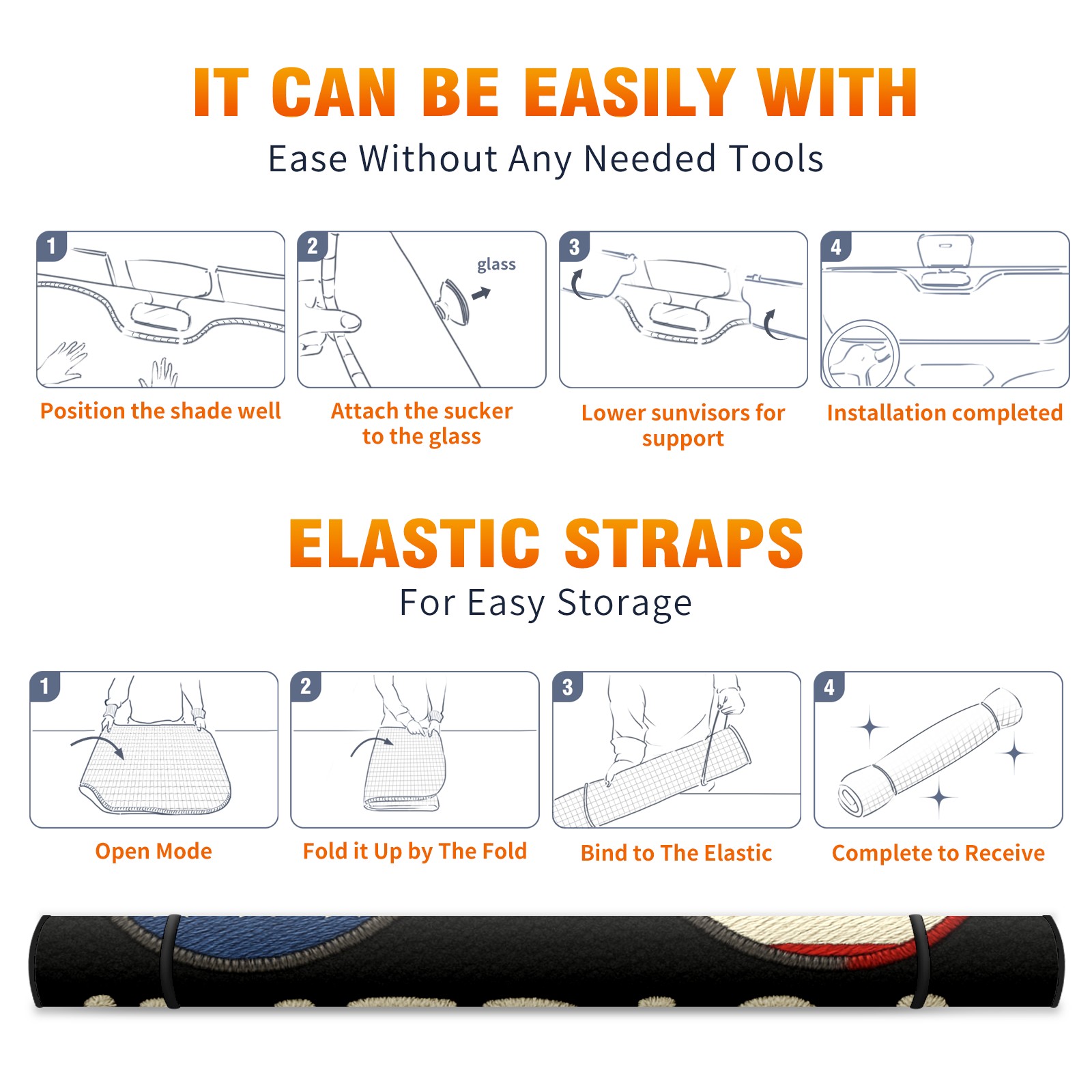 IT CAN BE EASILY WITH

Ease Without Any Needed Tools

1

Position the shade well

2

glass

Attach the sucker to the glass

3

Lower sunvisors for support

4

Installation completed

ELASTIC STRAPS

For Easy Storage

1

Open Mode

2

Fold it Up by The Fold

3

Bind to The Elastic

4

Complete to Receive