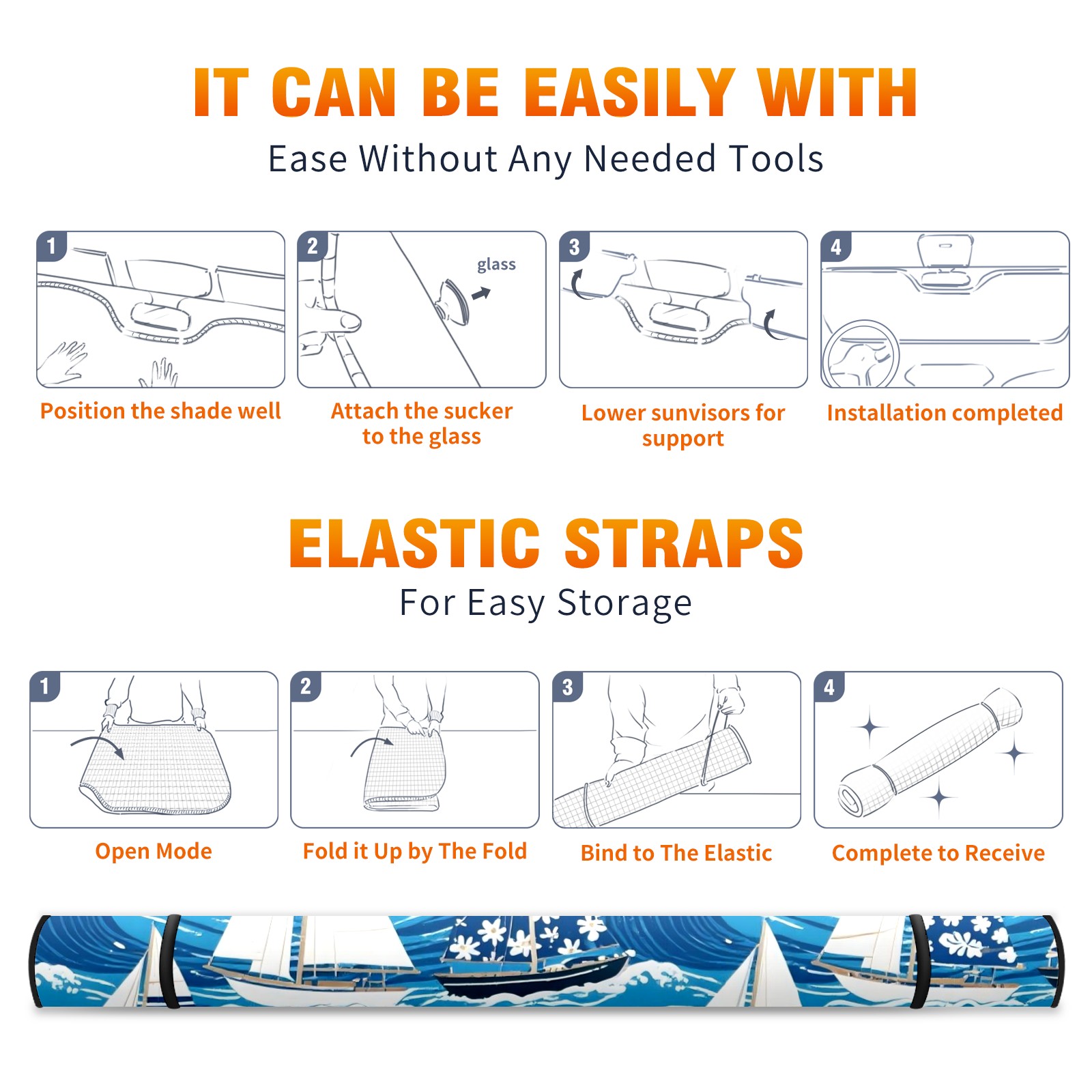 IT CAN BE EASILY WITH
Ease Without Any Needed Tools

1
Position the shade well

2
glass
Attach the sucker to the glass

3
Lower sunvisors for support

4
Installation completed

ELASTIC STRAPS
For Easy Storage

1
Open Mode

2
Fold it Up by The Fold

3
Bind to The Elastic

4
Complete to Receive