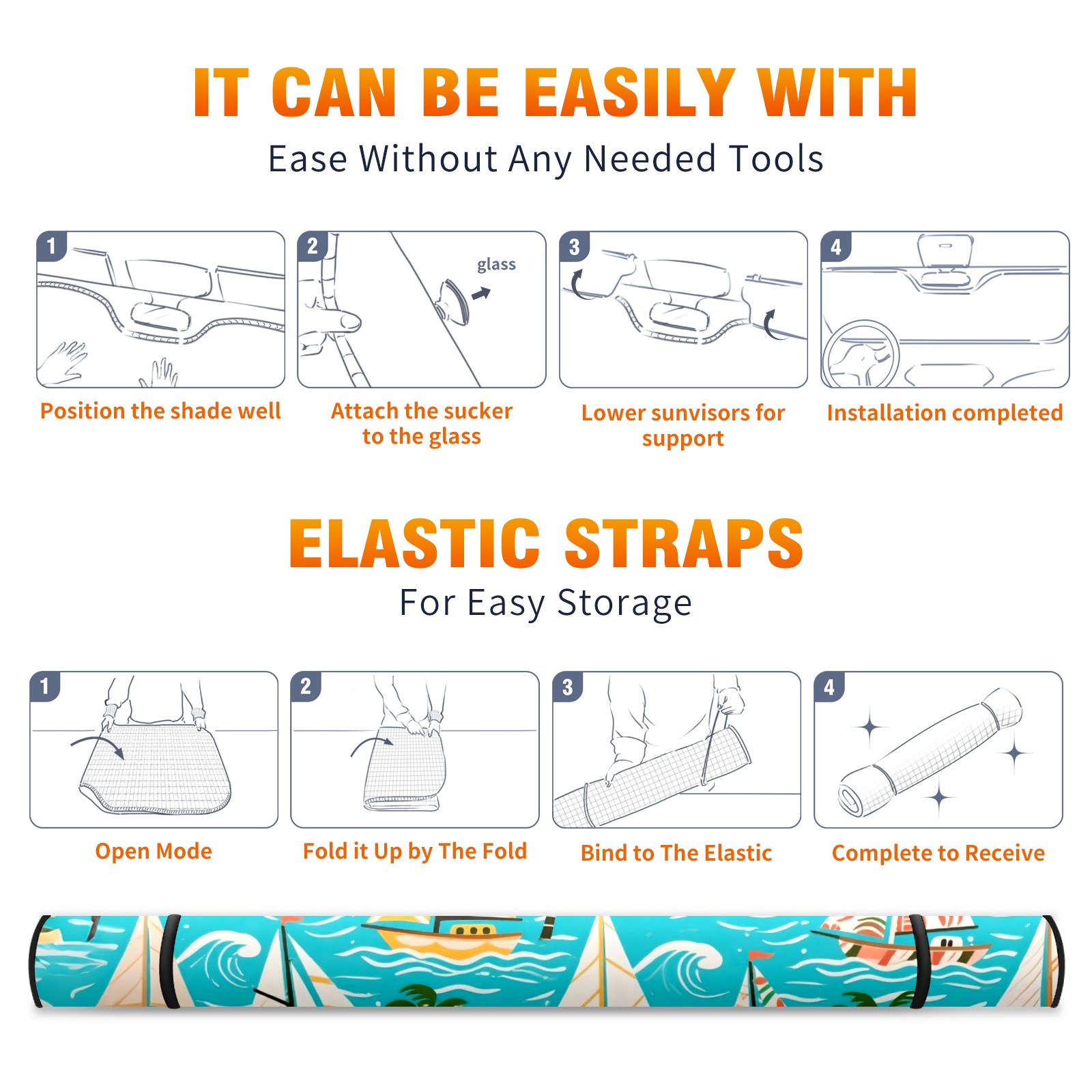 IT CAN BE EASILY WITH

Ease Without Any Needed Tools

1

Position the shade well

2

glass

Attach the sucker to the glass

3

Lower sunvisors for support

4

Installation completed

ELASTIC STRAPS

For Easy Storage

1

Open Mode

2

Fold it Up by The Fold

3

Bind to The Elastic

4

Complete to Receive