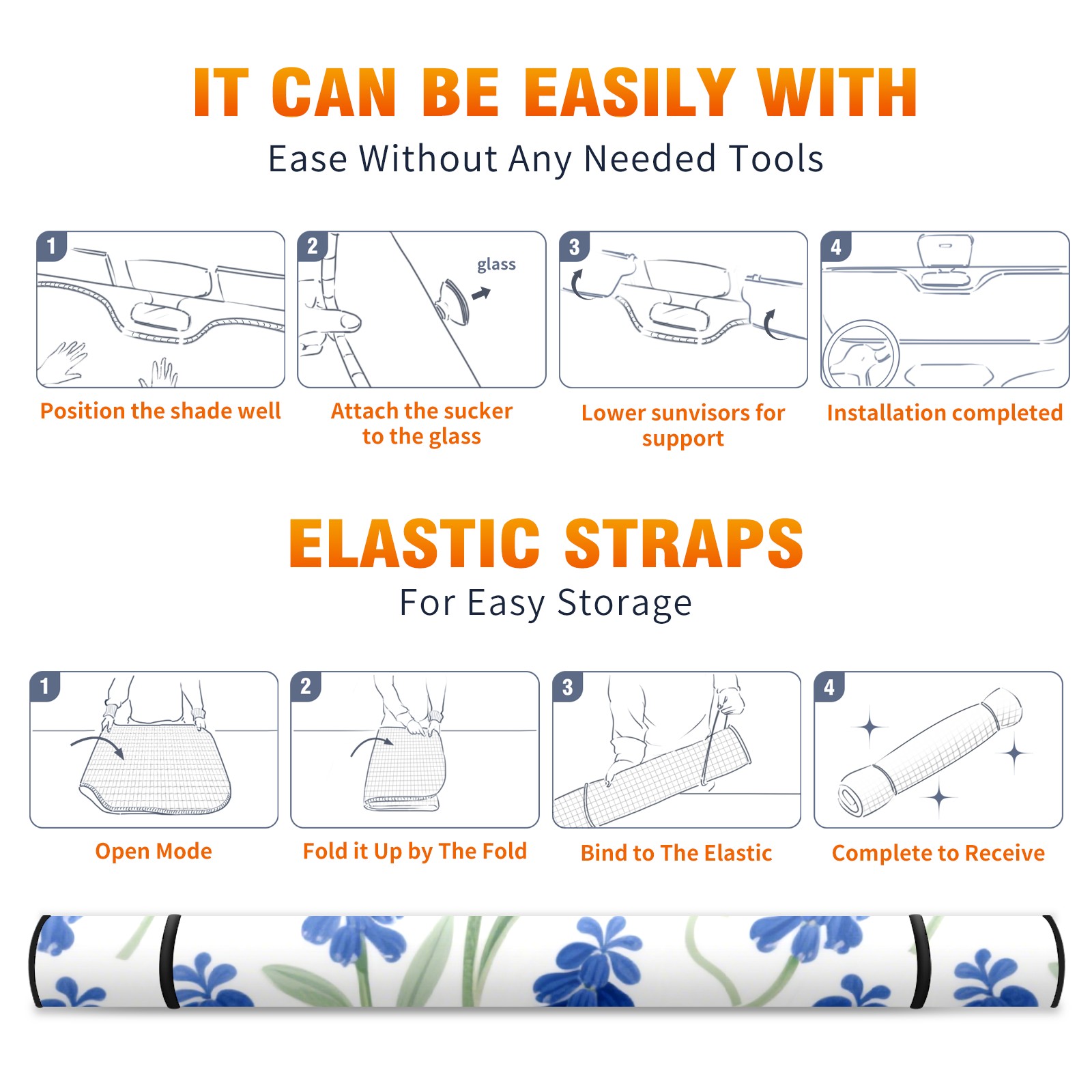 IT CAN BE EASILY WITH
Ease Without Any Needed Tools

1
Position the shade well

2
glass
Attach the sucker to the glass

3
Lower sunvisors for support

4
Installation completed

ELASTIC STRAPS
For Easy Storage

1
Open Mode

2
Fold it Up by The Fold

3
Bind to The Elastic

4
Complete to Receive