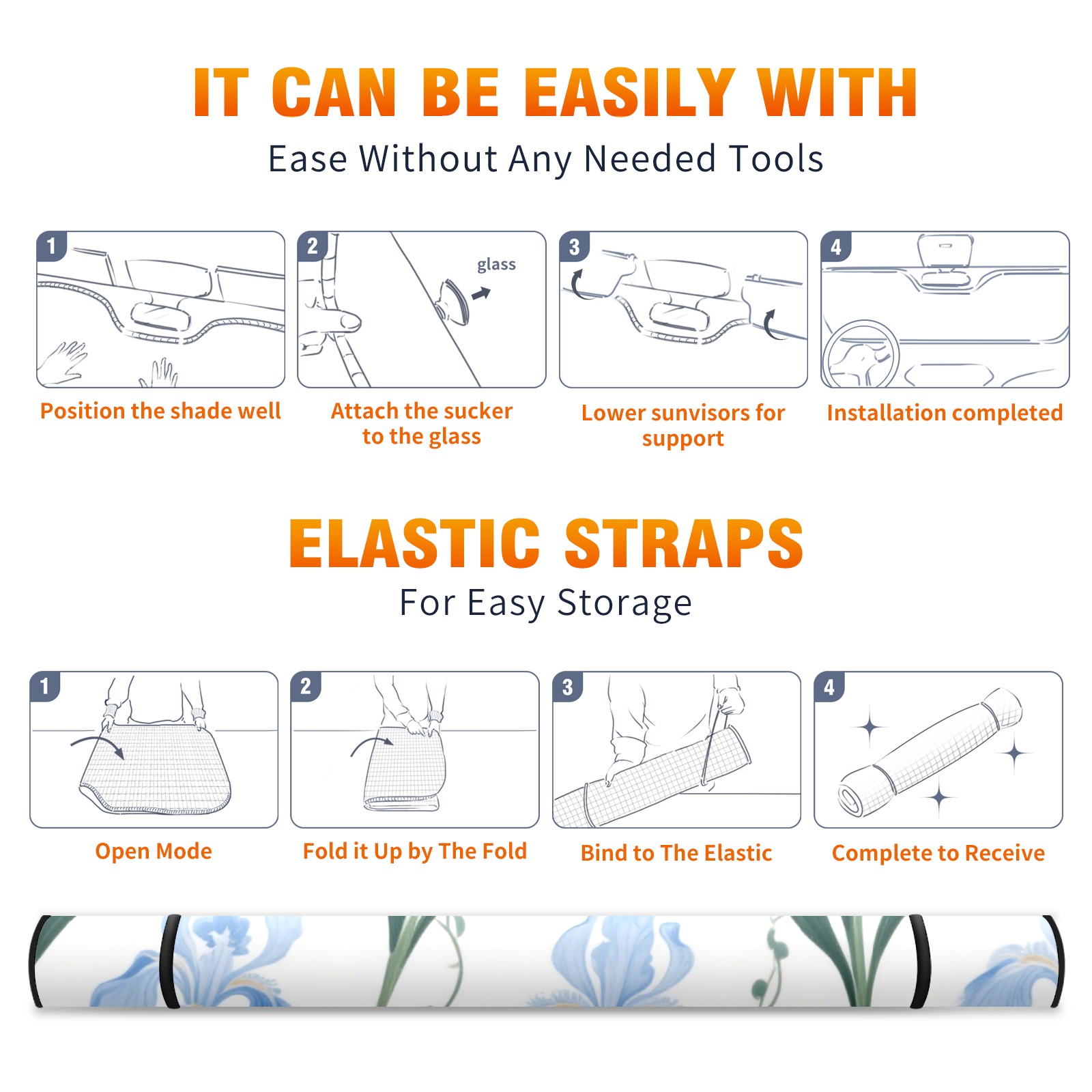 IT CAN BE EASILY WITH
Ease Without Any Needed Tools

1
Position the shade well

2
glass
Attach the sucker to the glass

3
Lower sunvisors for support

4
Installation completed

ELASTIC STRAPS
For Easy Storage

1
Open Mode

2
Fold it Up by The Fold

3
Bind to The Elastic

4
Complete to Receive