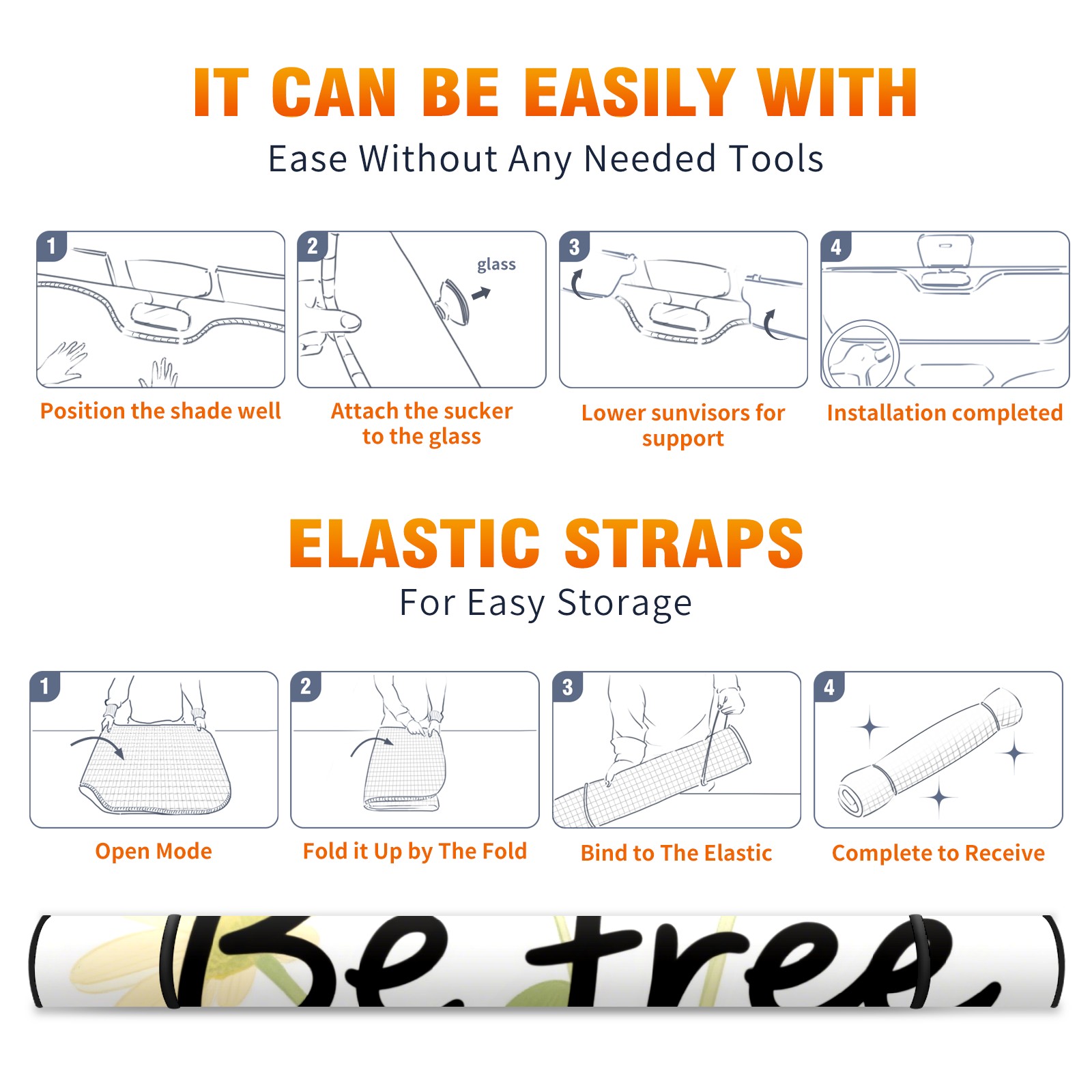 IT CAN BE EASILY WITH
Ease Without Any Needed Tools

1
Position the shade well

2
glass
Attach the sucker to the glass

3
Lower sunvisors for support

4
Installation completed

ELASTIC STRAPS
For Easy Storage

1
Open Mode

2
Fold it Up by The Fold

3
Bind to The Elastic

4
Complete to Receive

Be free