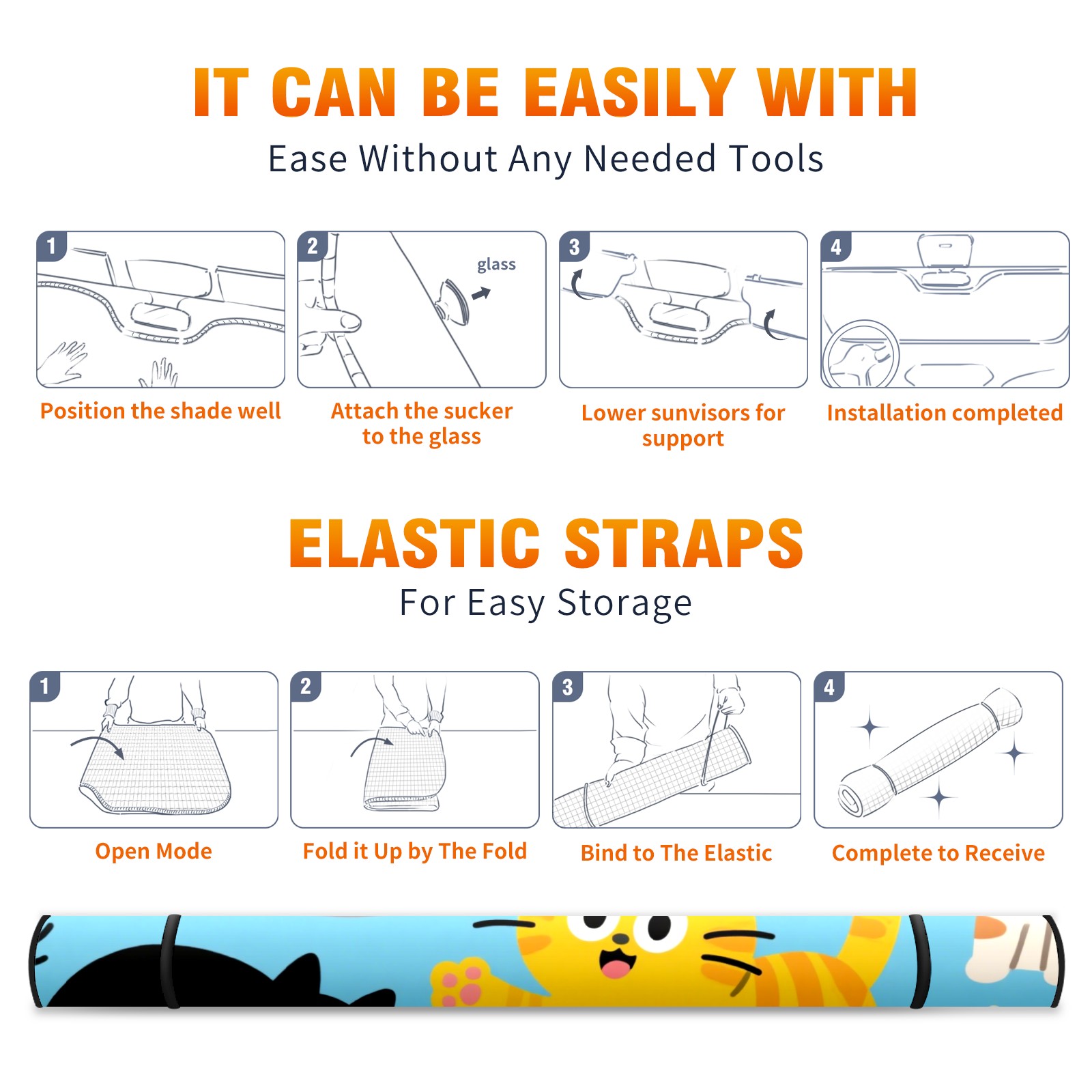 IT CAN BE EASILY WITH
Ease Without Any Needed Tools

1

Position the shade well

2

glass

Attach the sucker to the glass

3

Lower sunvisors for support

4

Installation completed

ELASTIC STRAPS
For Easy Storage

1

Open Mode

2

Fold it Up by The Fold

3

Bind to The Elastic

4

Complete to Receive