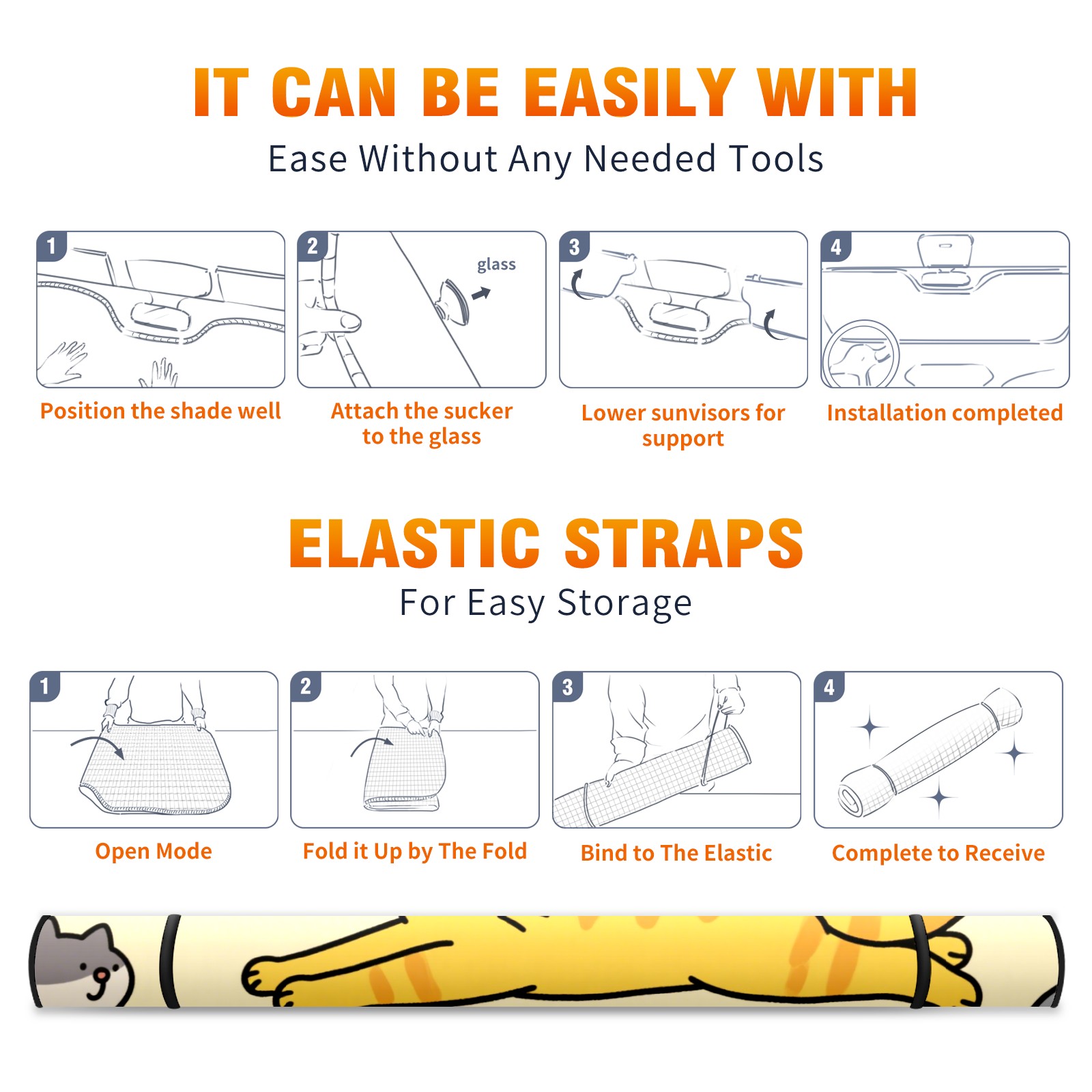 IT CAN BE EASILY WITH

Ease Without Any Needed Tools

1

Position the shade well

2

glass

Attach the sucker to the glass

3

Lower sunvisors for support

4

Installation completed

ELASTIC STRAPS

For Easy Storage

1

Open Mode

2

Fold it Up by The Fold

3

Bind to The Elastic

4

Complete to Receive