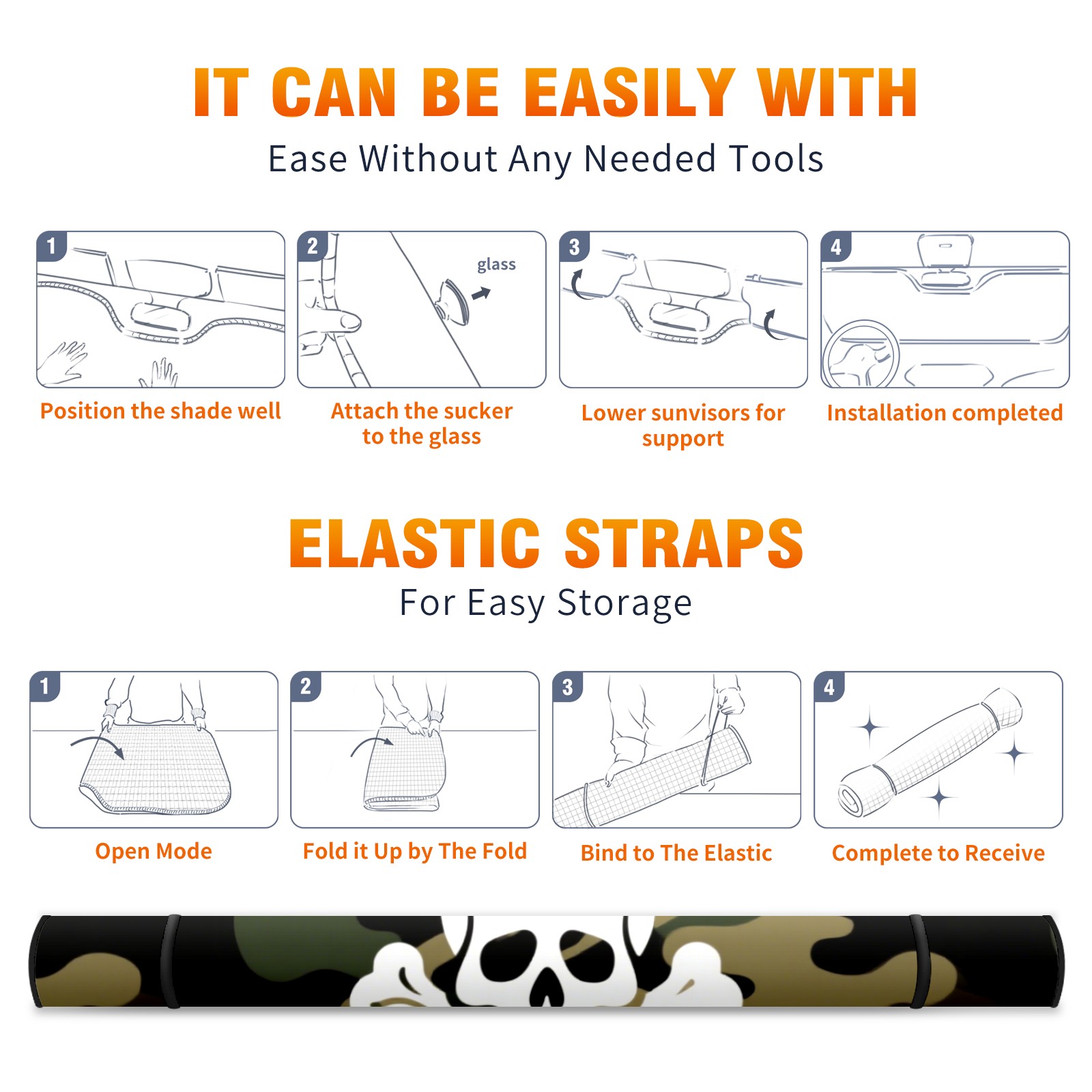 IT CAN BE EASILY WITH

Ease Without Any Needed Tools

1

Position the shade well

2

glass

Attach the sucker to the glass

3

Lower sunvisors for support

4

Installation completed

ELASTIC STRAPS

For Easy Storage

1

Open Mode

2

Fold it Up by The Fold

3

Bind to The Elastic

4

Complete to Receive