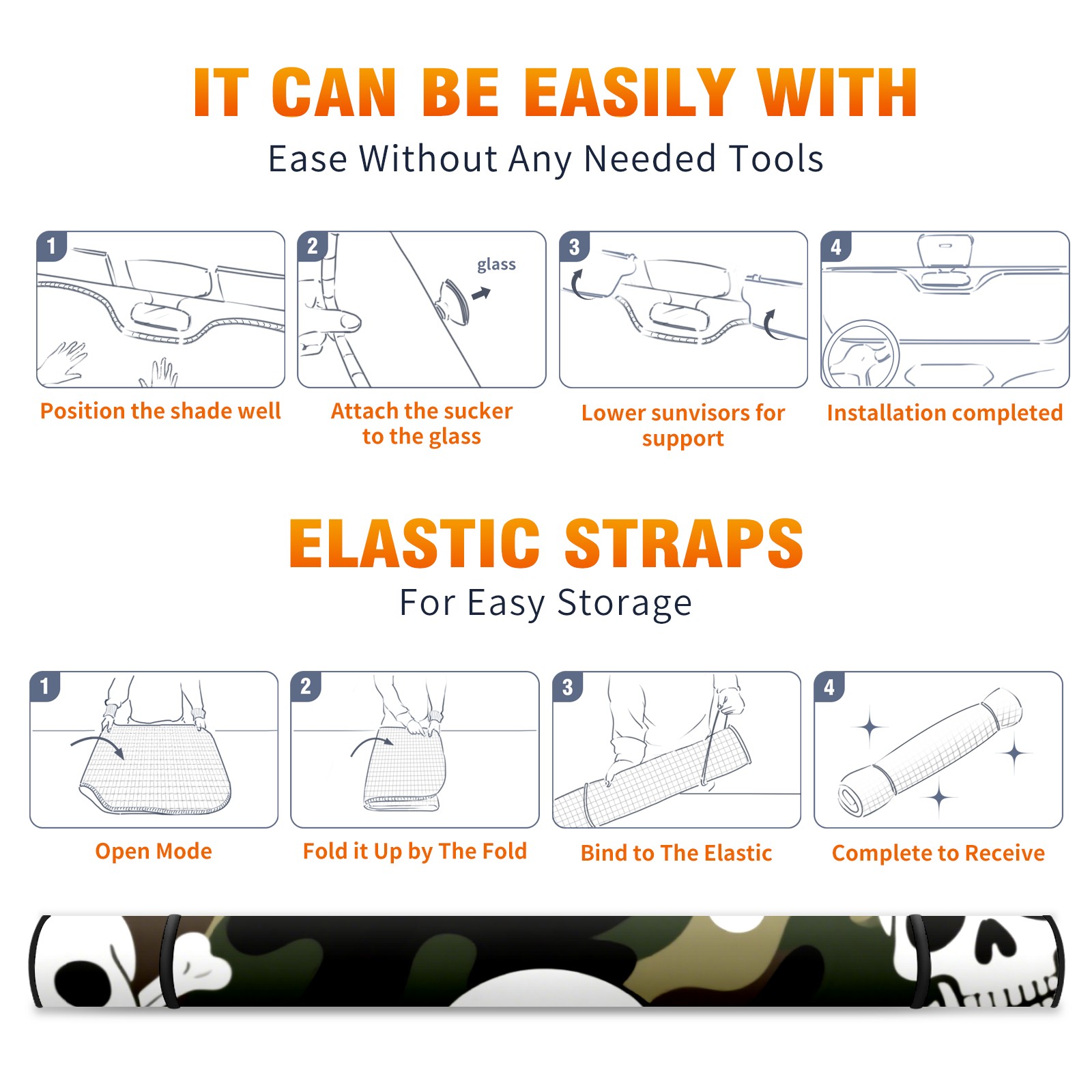 IT CAN BE EASILY WITH

Ease Without Any Needed Tools

1

Position the shade well

2

glass

Attach the sucker to the glass

3

Lower sunvisors for support

4

Installation completed

ELASTIC STRAPS

For Easy Storage

1

Open Mode

2

Fold it Up by The Fold

3

Bind to The Elastic

4

Complete to Receive