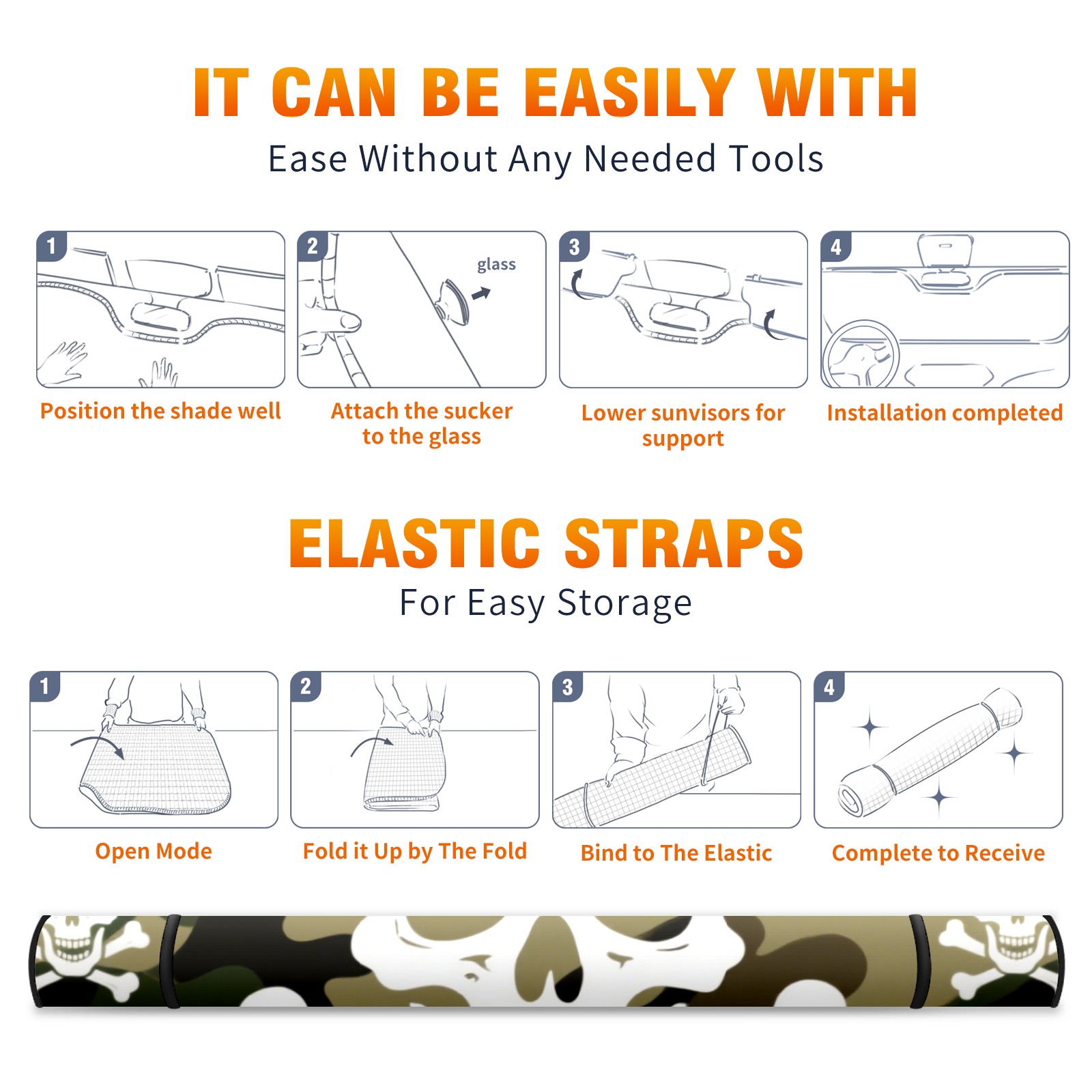 IT CAN BE EASILY WITH
Ease Without Any Needed Tools

1
Position the shade well

2
glass
Attach the sucker to the glass

3
Lower sunvisors for support

4
Installation completed

ELASTIC STRAPS
For Easy Storage

1
Open Mode

2
Fold it Up by The Fold

3
Bind to The Elastic

4
Complete to Receive