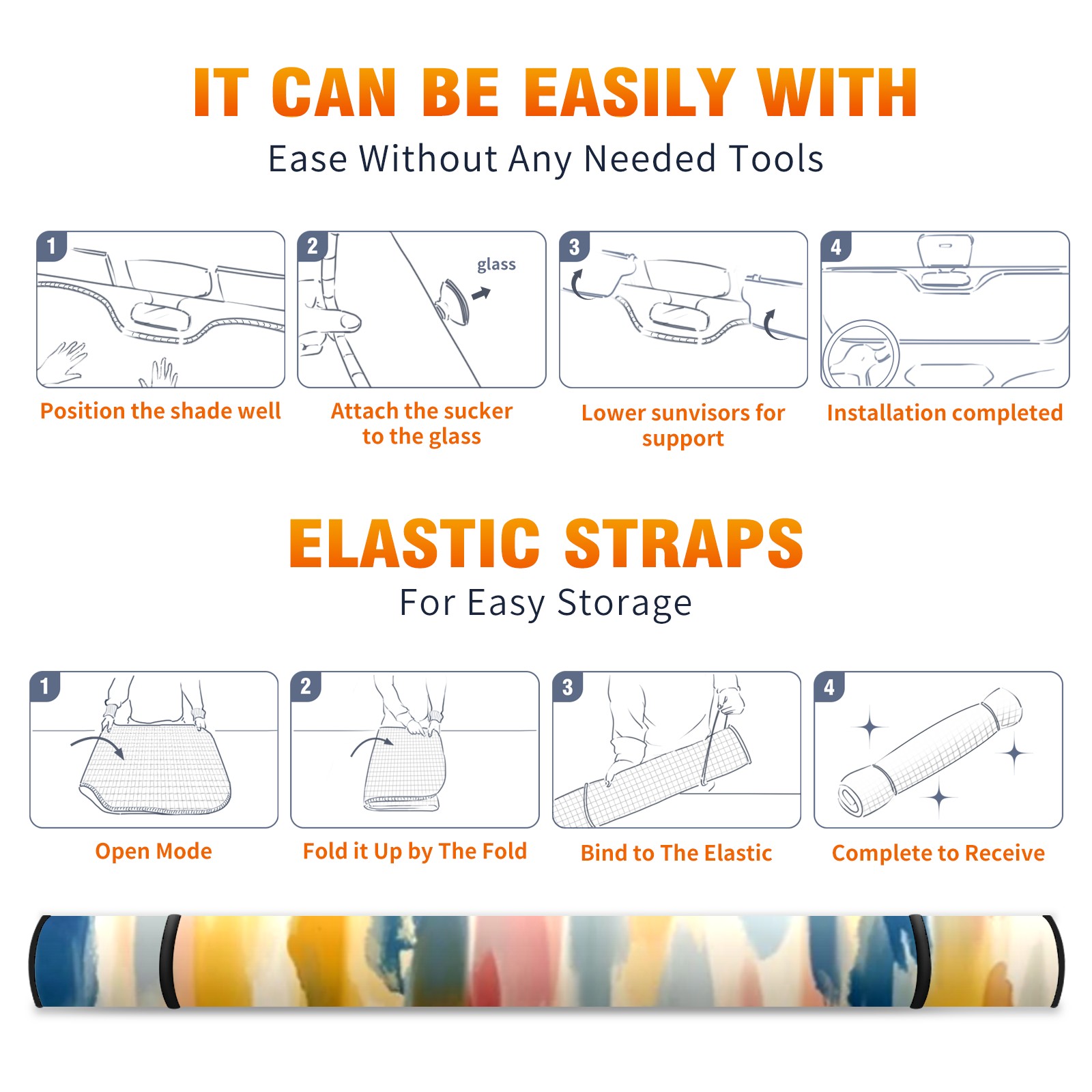 IT CAN BE EASILY WITH
Ease Without Any Needed Tools

1
Position the shade well

2
glass
Attach the sucker to the glass

3
Lower sunvisors for support

4
Installation completed

ELASTIC STRAPS
For Easy Storage

1
Open Mode

2
Fold it Up by The Fold

3
Bind to The Elastic

4
Complete to Receive