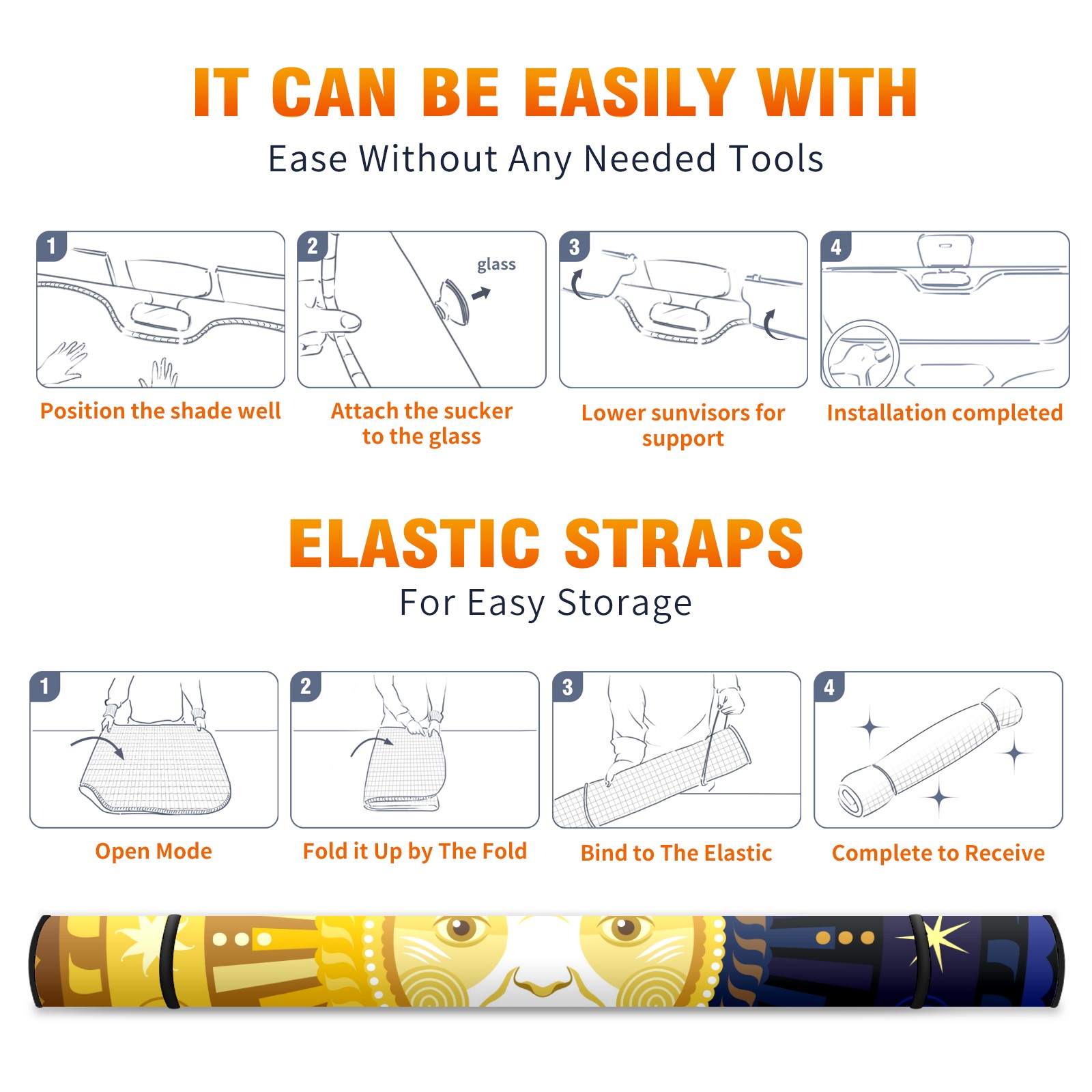 IT CAN BE EASILY WITH
Ease Without Any Needed Tools

1
Position the shade well

2
glass
Attach the sucker to the glass

3
Lower sunvisors for support

4
Installation completed

ELASTIC STRAPS
For Easy Storage

1
Open Mode

2
Fold it Up by The Fold

3
Bind to The Elastic

4
Complete to Receive