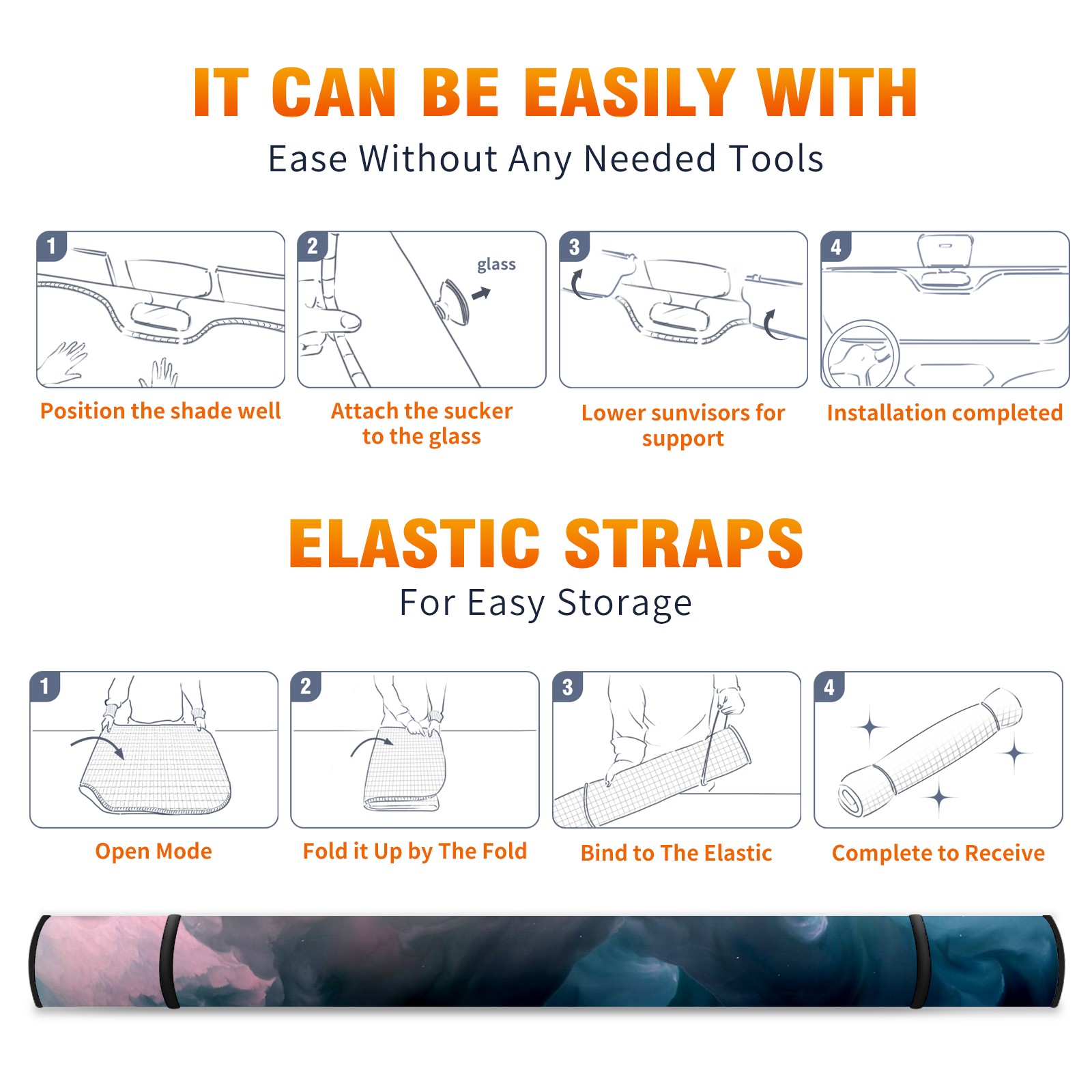 IT CAN BE EASILY WITH

Ease Without Any Needed Tools

1

Position the shade well

2

glass

Attach the sucker to the glass

3

Lower sunvisors for support

4

Installation completed

ELASTIC STRAPS

For Easy Storage

1

Open Mode

2

Fold it Up by The Fold

3

Bind to The Elastic

4

Complete to Receive