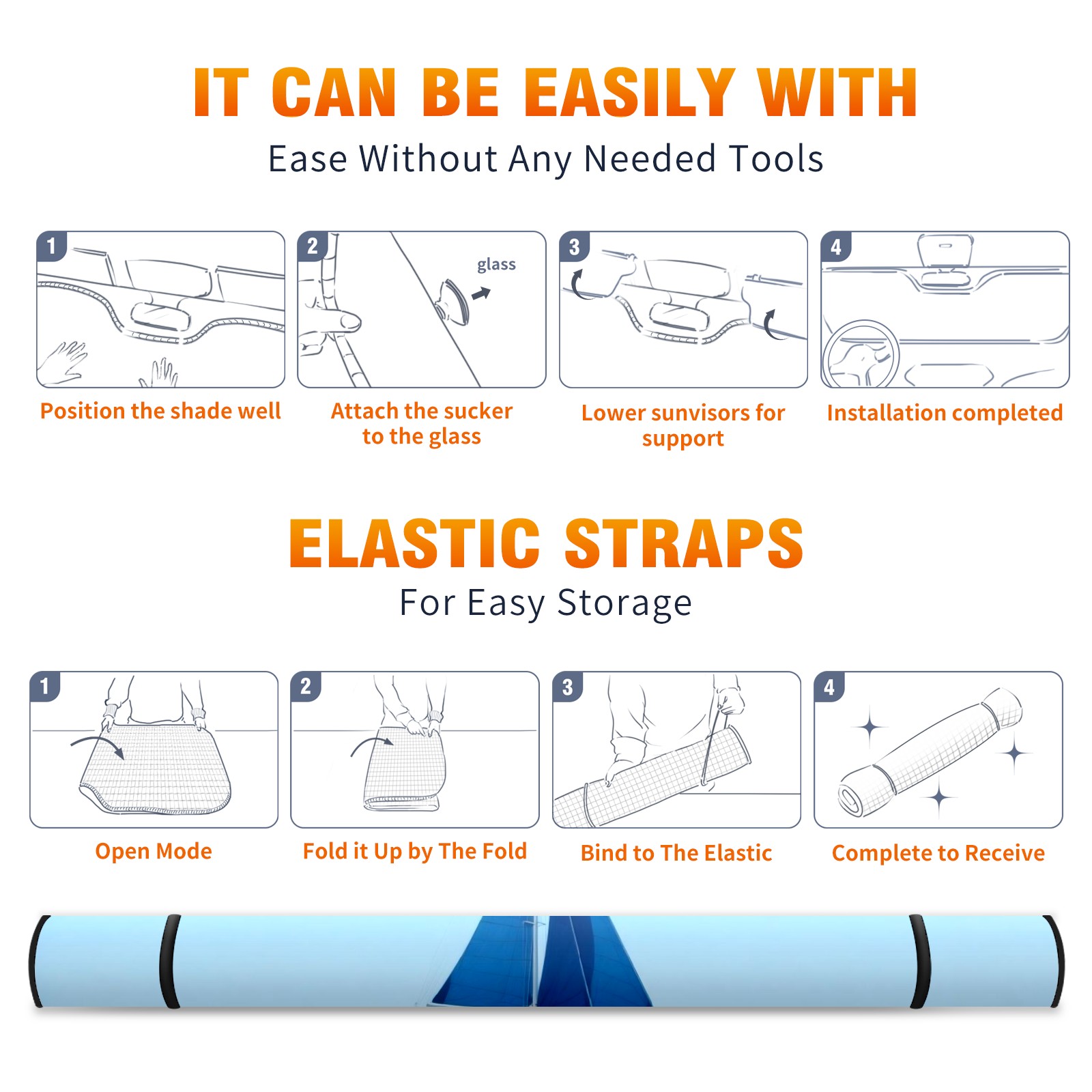 IT CAN BE EASILY WITH

Ease Without Any Needed Tools

1

Position the shade well

2

glass

Attach the sucker to the glass

3

Lower sunvisors for support

4

Installation completed

ELASTIC STRAPS

For Easy Storage

1

Open Mode

2

Fold it Up by The Fold

3

Bind to The Elastic

4

Complete to Receive