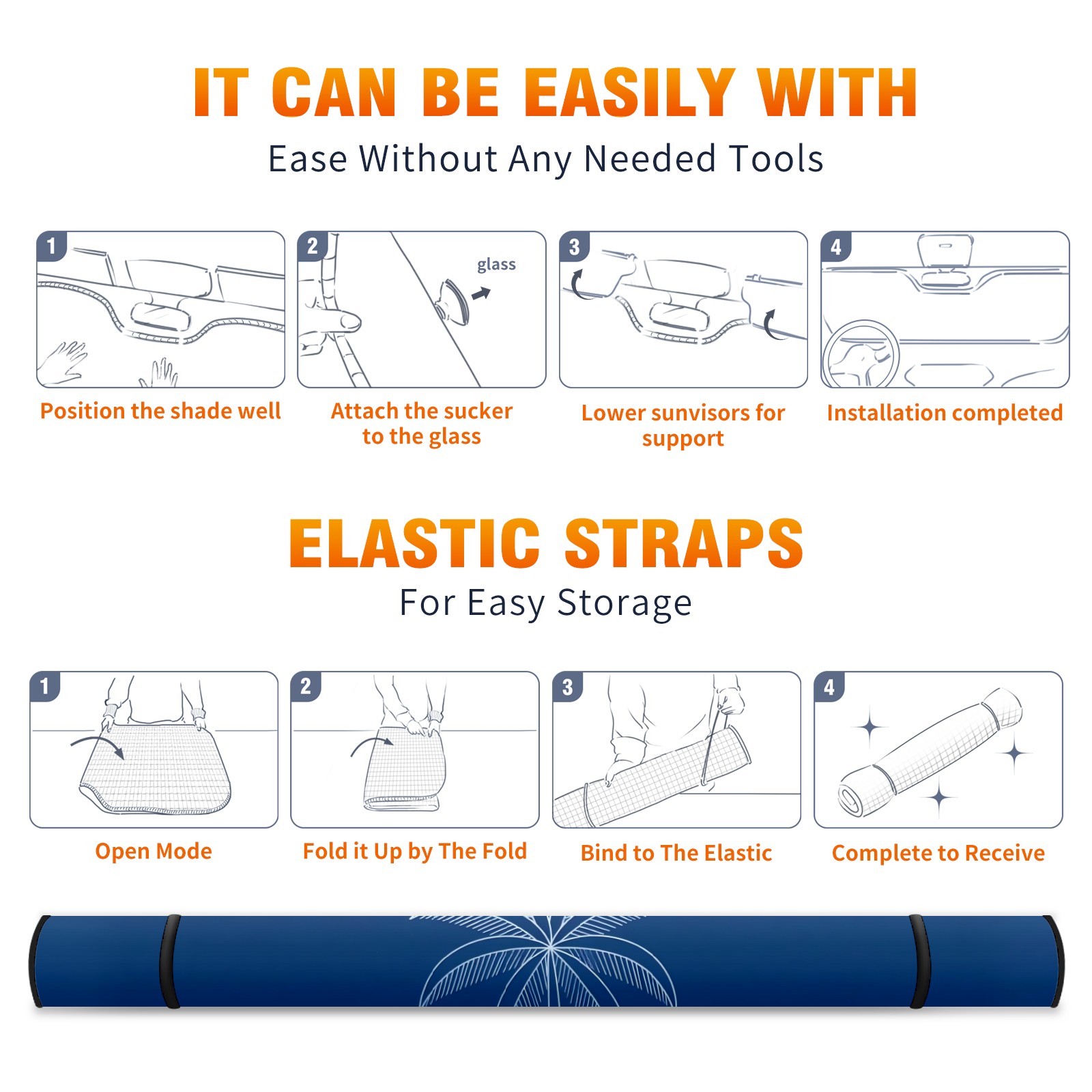 IT CAN BE EASILY WITH
Ease Without Any Needed Tools

1
Position the shade well

2
glass
Attach the sucker to the glass

3
Lower sunvisors for support

4
Installation completed

ELASTIC STRAPS
For Easy Storage

1
Open Mode

2
Fold it Up by The Fold

3
Bind to The Elastic

4
Complete to Receive