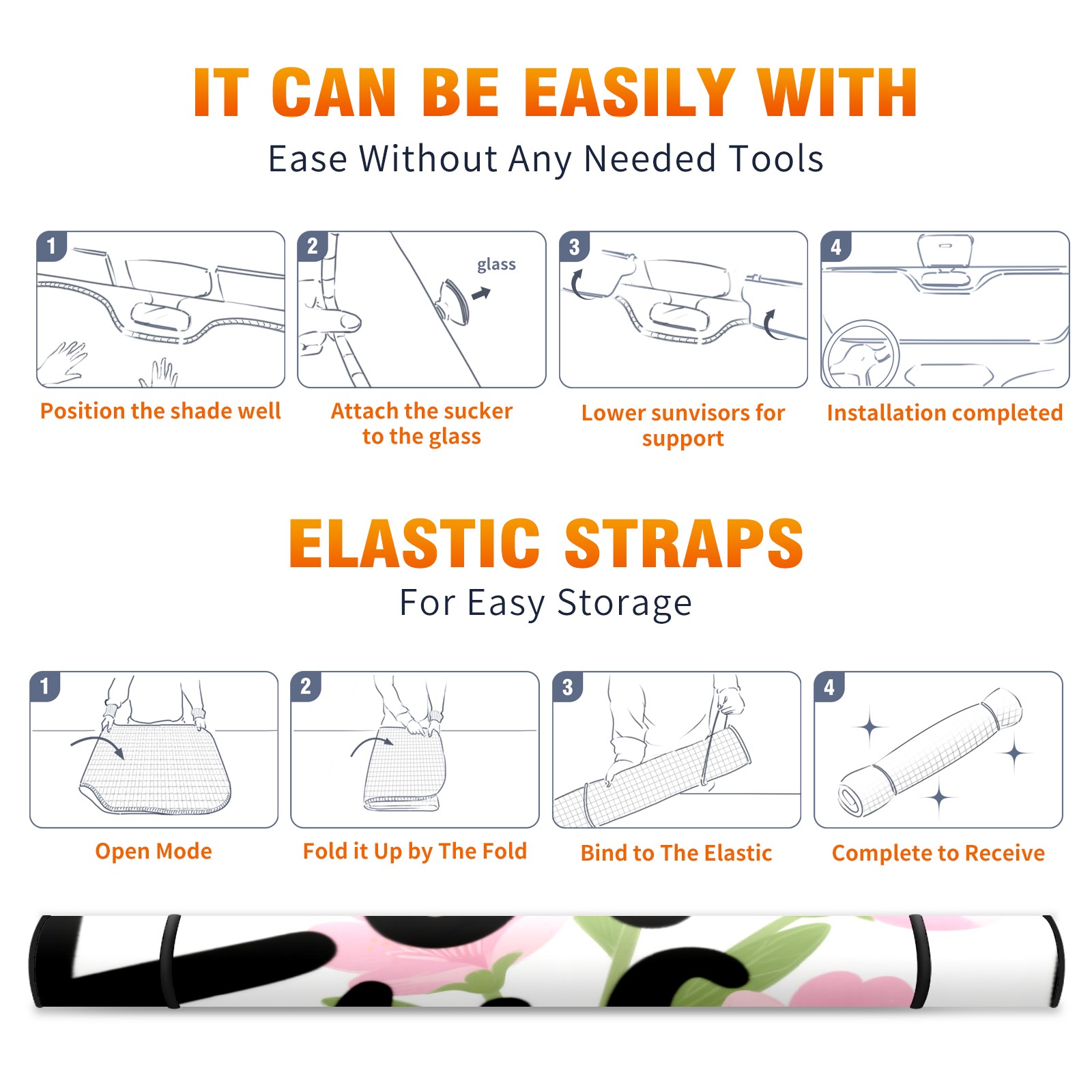 IT CAN BE EASILY WITH
Ease Without Any Needed Tools

1
Position the shade well

2
glass
Attach the sucker to the glass

3
Lower sunvisors for support

4
Installation completed

ELASTIC STRAPS
For Easy Storage

1
Open Mode

2
Fold it Up by The Fold

3
Bind to The Elastic

4
Complete to Receive