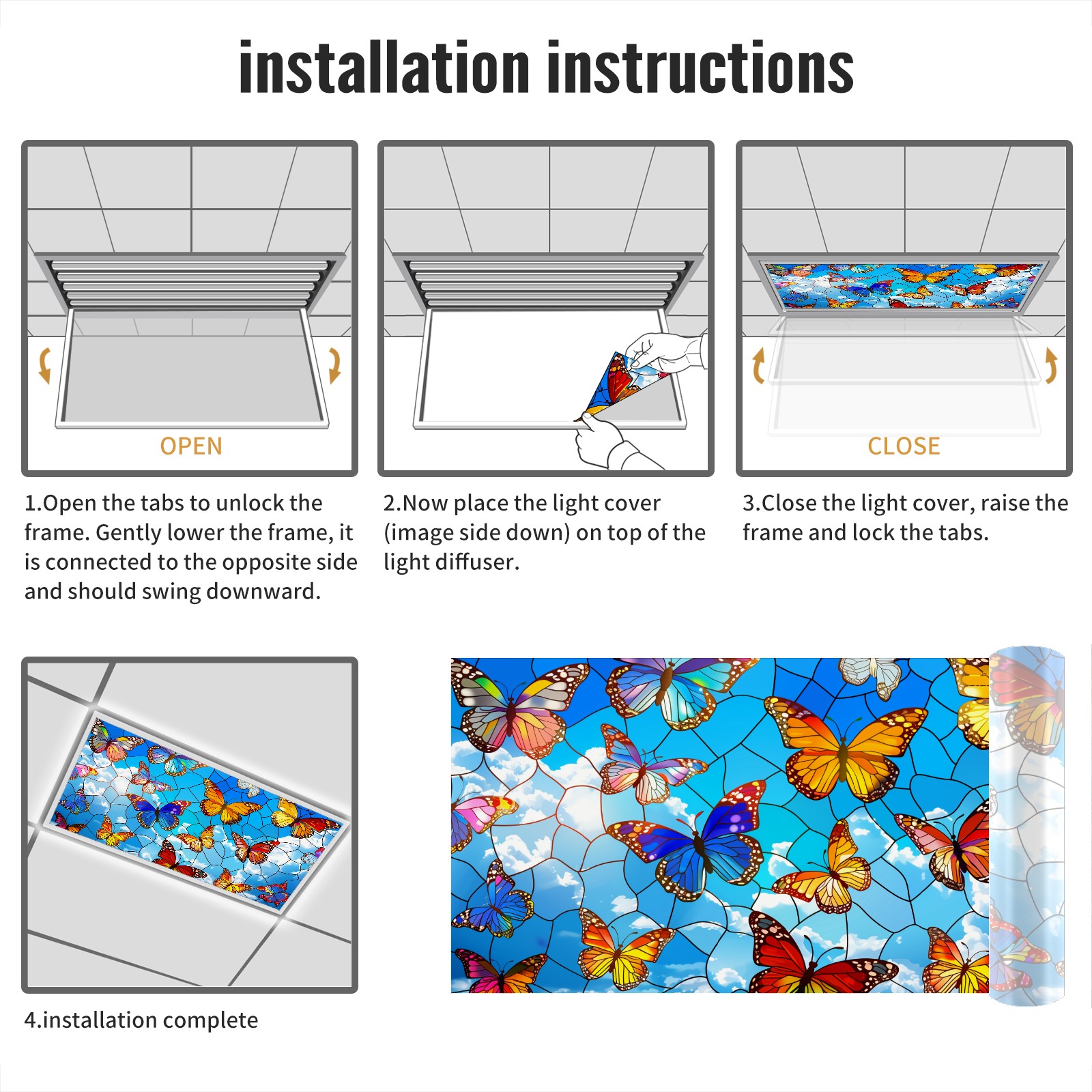 installation instructions

OPEN

1.Open the tabs to unlock the frame. Gently lower the frame, it is connected to the opposite side and should swing downward.

2.Now place the light cover (image side down) on top of the light diffuser.

CLOSE

3.Close the light cover, raise the frame and lock the tabs.

4.installation complete