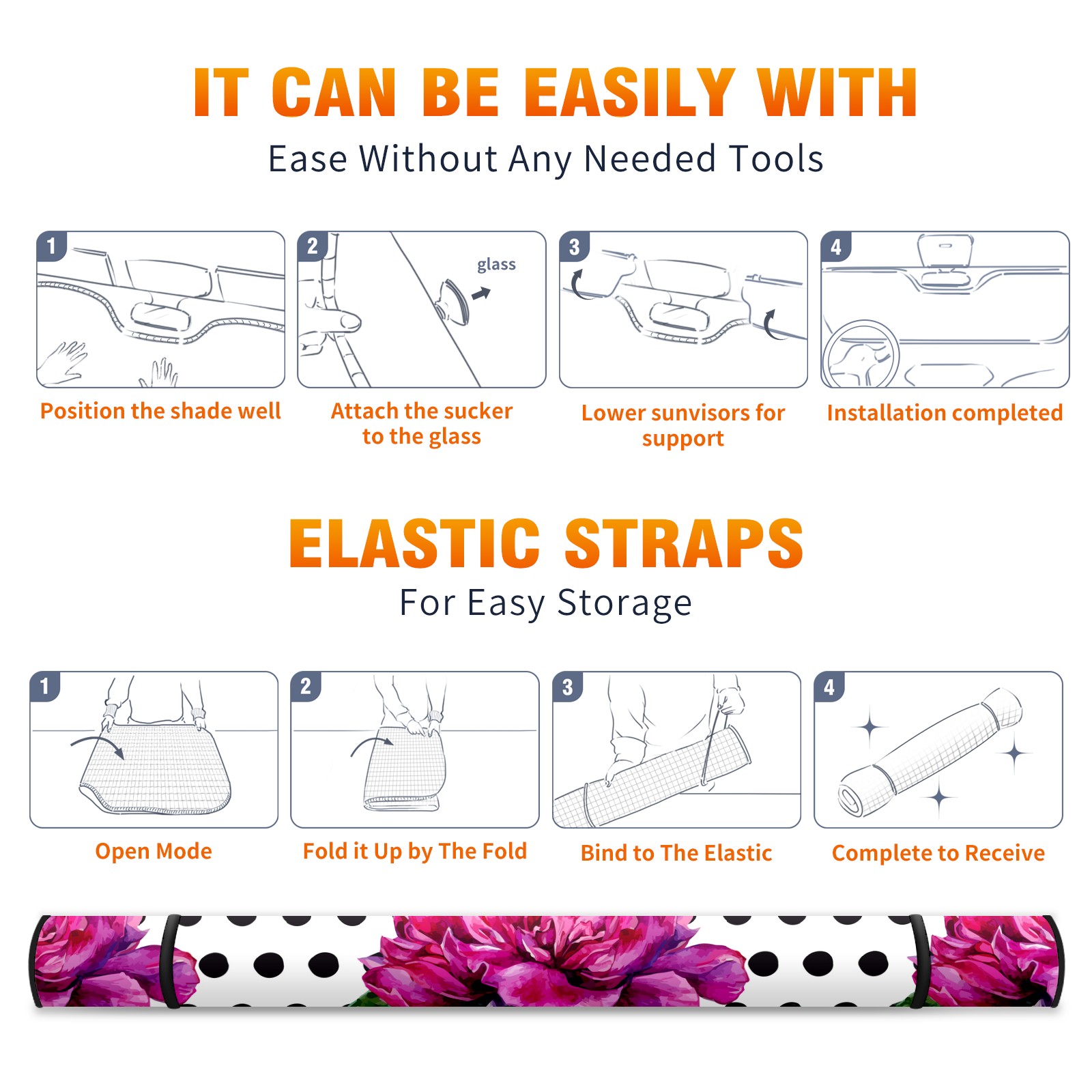 IT CAN BE EASILY WITH
Ease Without Any Needed Tools

1
Position the shade well

2
glass
Attach the sucker to the glass

3
Lower sunvisors for support

4
Installation completed

ELASTIC STRAPS
For Easy Storage

1
Open Mode

2
Fold it Up by The Fold

3
Bind to The Elastic

4
Complete to Receive