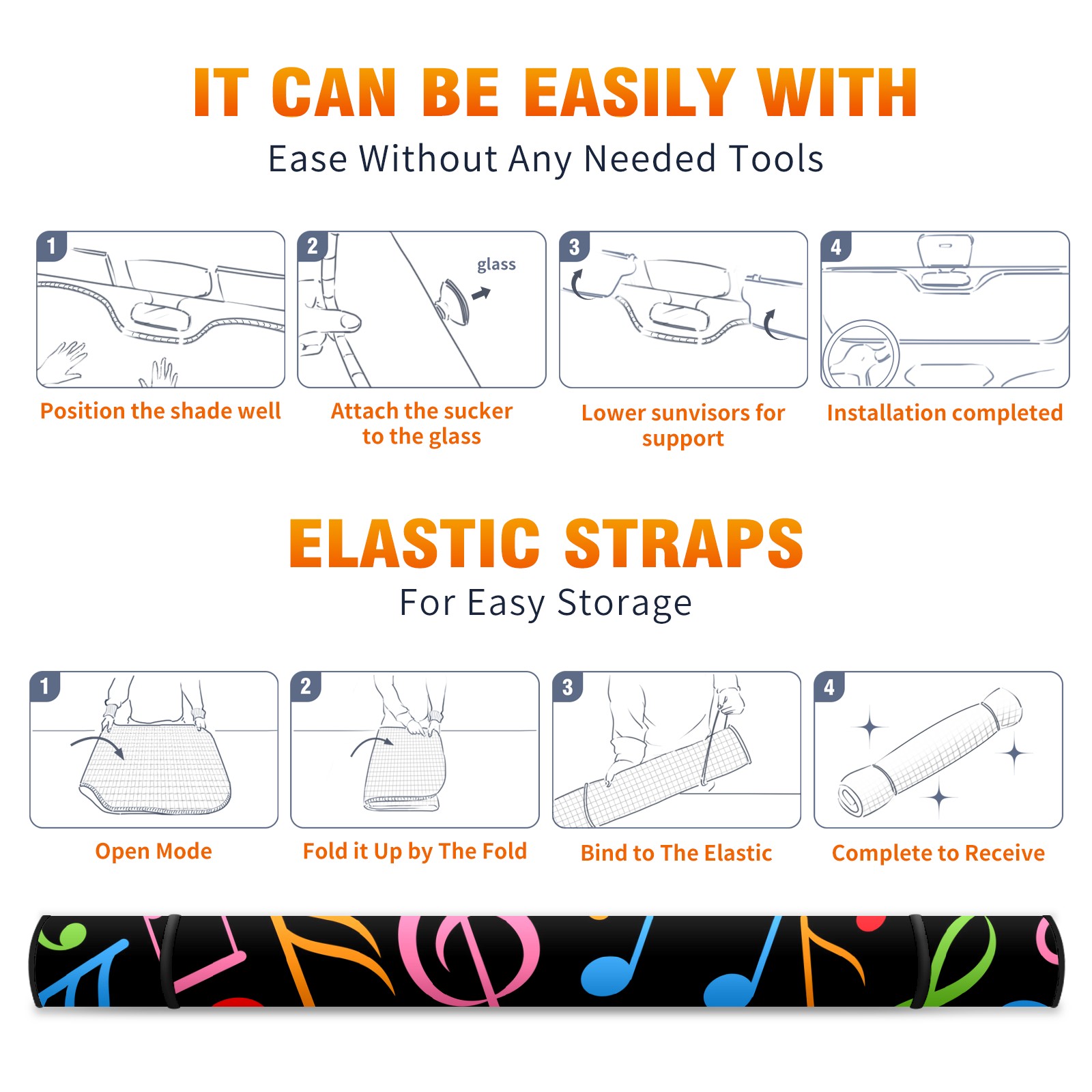 IT CAN BE EASILY WITH
Ease Without Any Needed Tools

1
Position the shade well

2
glass
Attach the sucker to the glass

3
Lower sunvisors for support

4
Installation completed

ELASTIC STRAPS
For Easy Storage

1
Open Mode

2
Fold it Up by The Fold

3
Bind to The Elastic

4
Complete to Receive