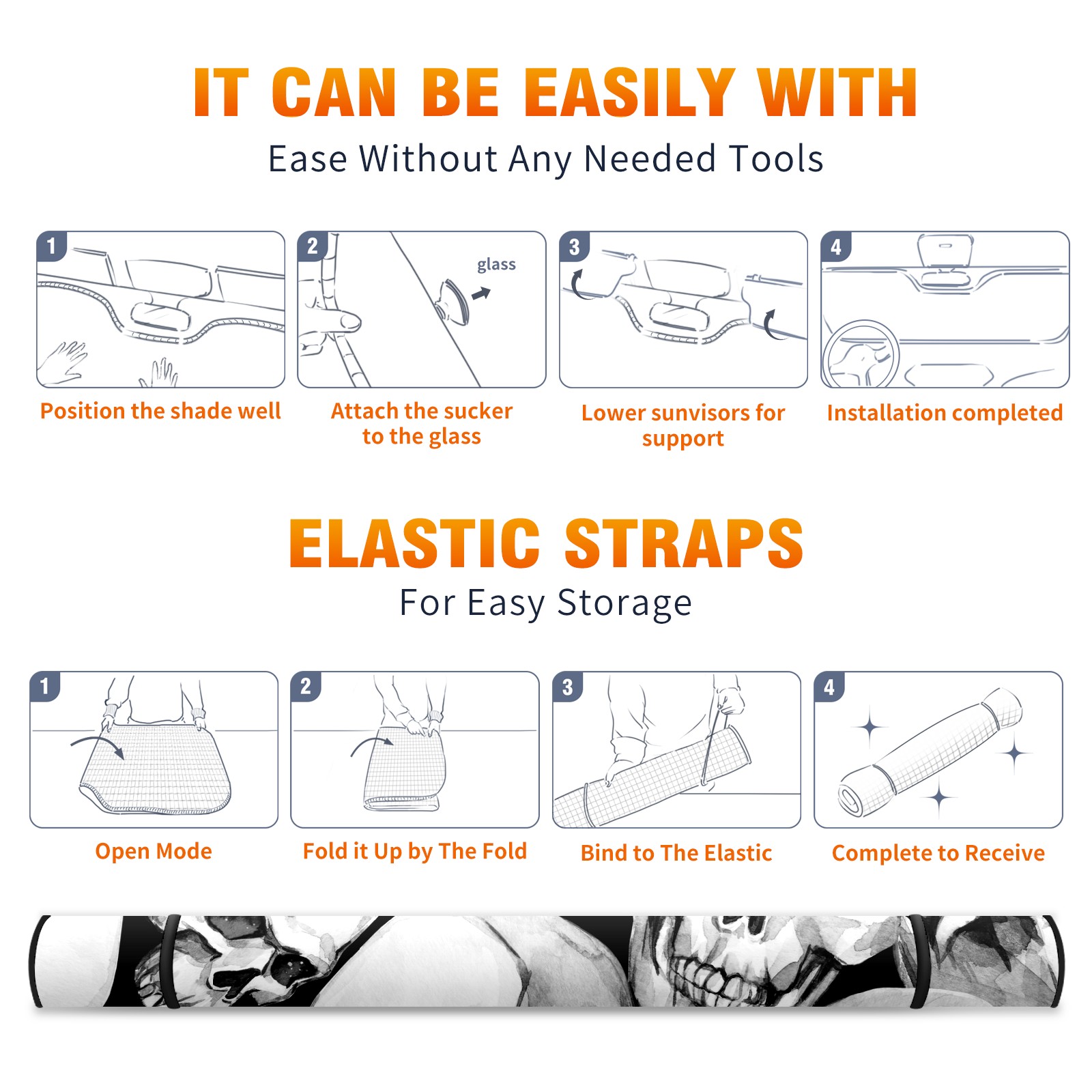 IT CAN BE EASILY WITH

Ease Without Any Needed Tools

1

Position the shade well

2

glass

Attach the sucker to the glass

3

Lower sunvisors for support

4

Installation completed

ELASTIC STRAPS

For Easy Storage

1

Open Mode

2

Fold it Up by The Fold

3

Bind to The Elastic

4

Complete to Receive