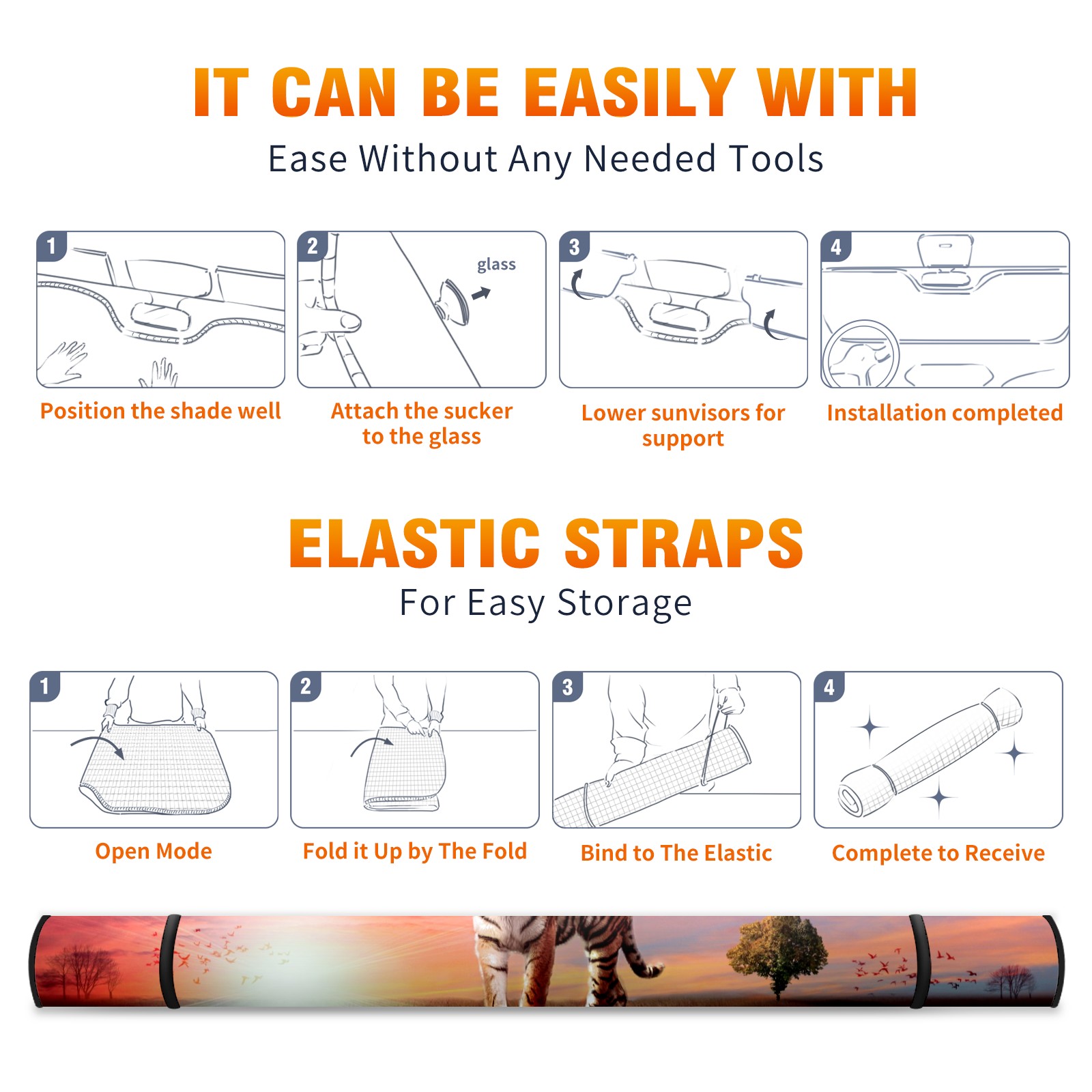 IT CAN BE EASILY WITH
Ease Without Any Needed Tools

1
Position the shade well

2
glass
Attach the sucker to the glass

3
Lower sunvisors for support

4
Installation completed

ELASTIC STRAPS
For Easy Storage

1
Open Mode

2
Fold it Up by The Fold

3
Bind to The Elastic

4
Complete to Receive