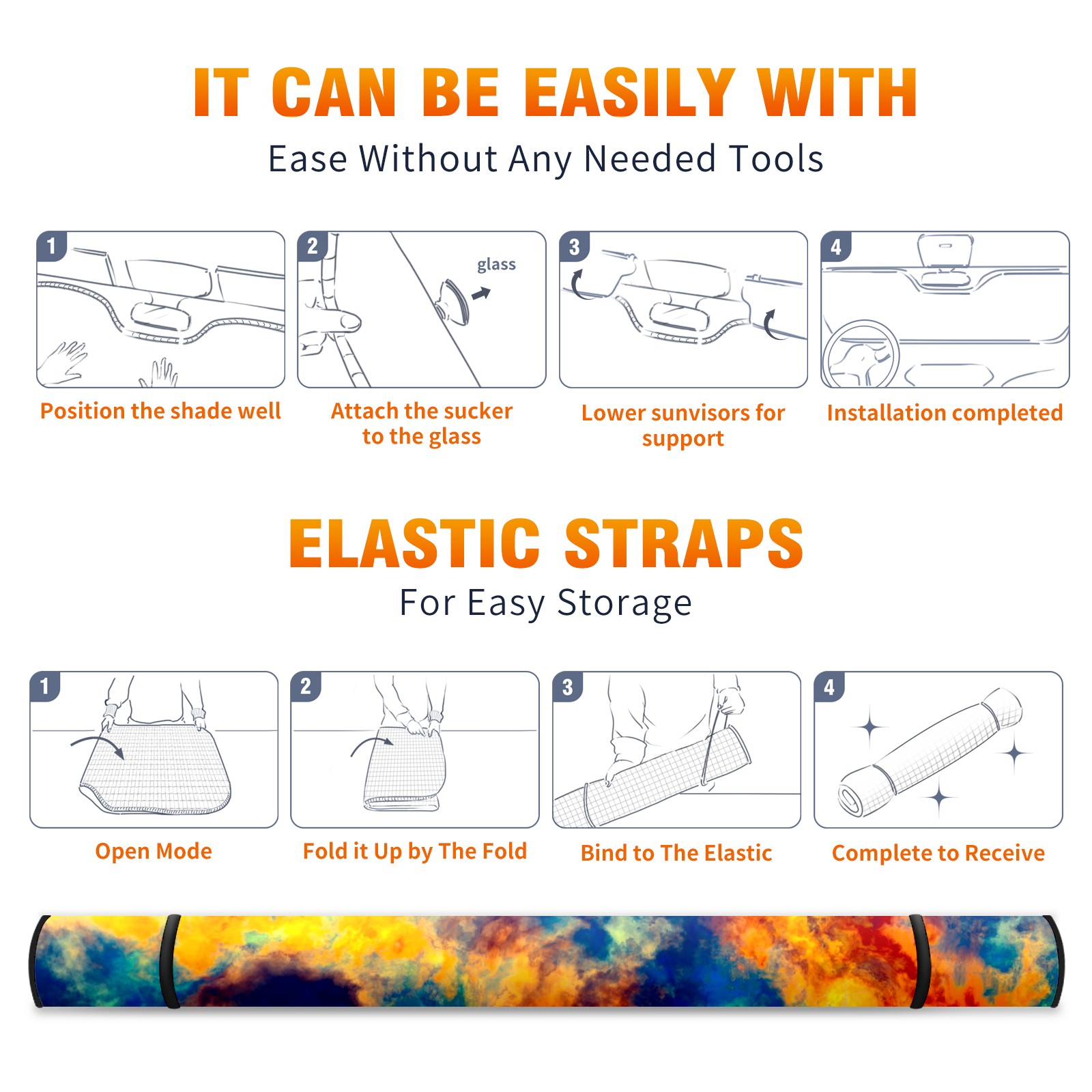 IT CAN BE EASILY WITH
Ease Without Any Needed Tools

1
Position the shade well

2
glass
Attach the sucker to the glass

3
Lower sunvisors for support

4
Installation completed

ELASTIC STRAPS
For Easy Storage

1
Open Mode

2
Fold it Up by The Fold

3
Bind to The Elastic

4
Complete to Receive