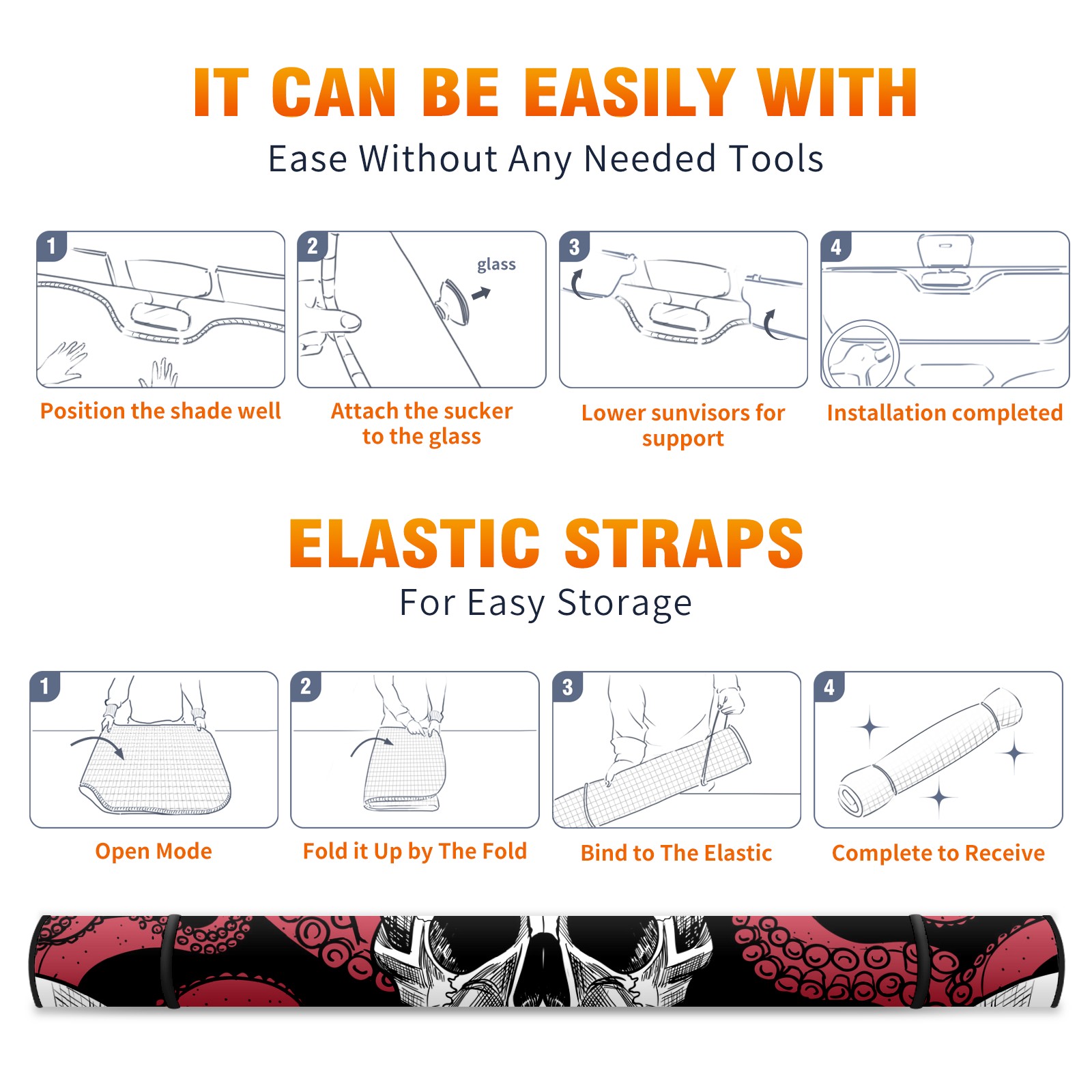 IT CAN BE EASILY WITH

Ease Without Any Needed Tools

1

Position the shade well

2

glass

Attach the sucker to the glass

3

Lower sunvisors for support

4

Installation completed

ELASTIC STRAPS

For Easy Storage

1

Open Mode

2

Fold it Up by The Fold

3

Bind to The Elastic

4

Complete to Receive