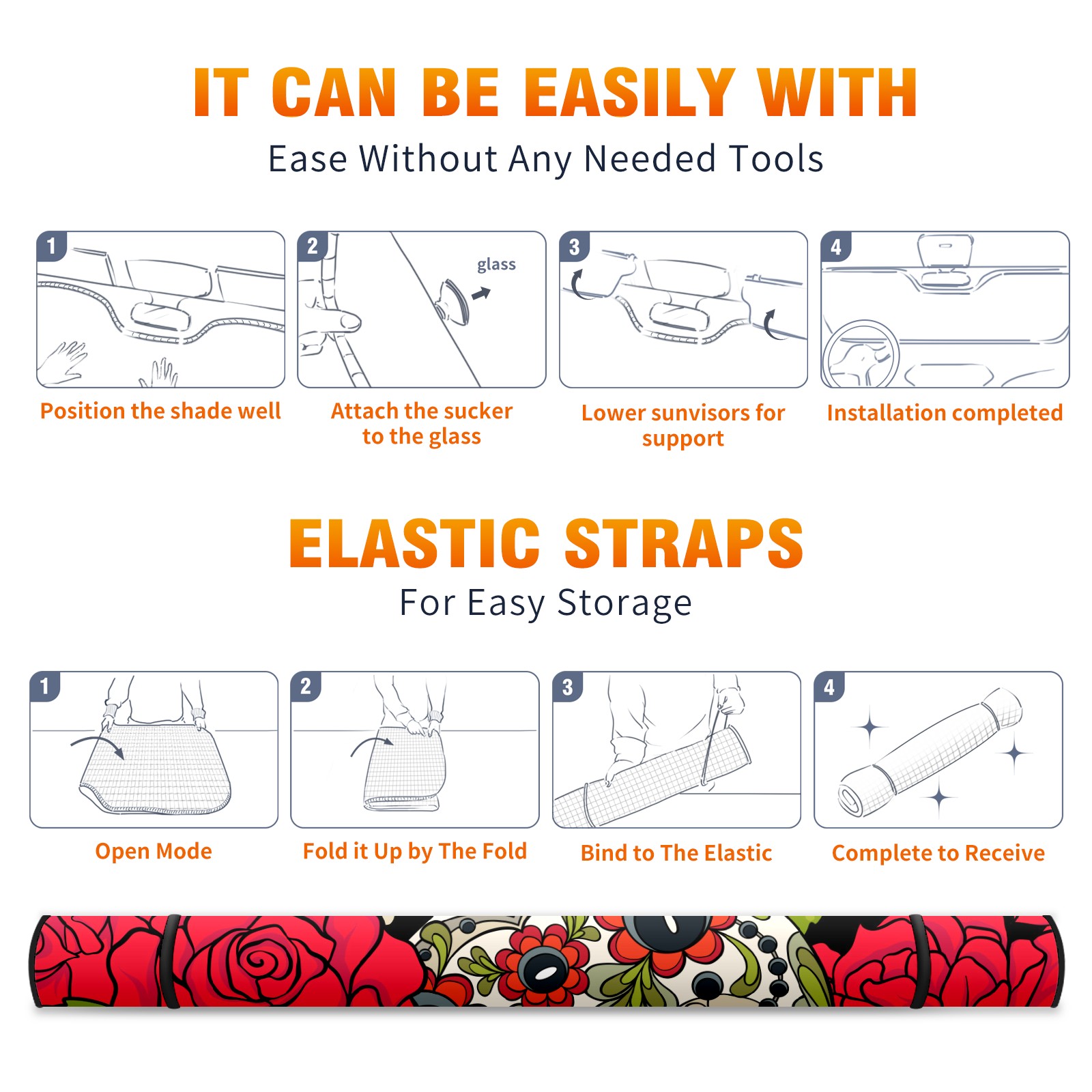 IT CAN BE EASILY WITH

Ease Without Any Needed Tools

1

Position the shade well

2

glass

Attach the sucker to the glass

3

Lower sunvisors for support

4

Installation completed

ELASTIC STRAPS

For Easy Storage

1

Open Mode

2

Fold it Up by The Fold

3

Bind to The Elastic

4

Complete to Receive