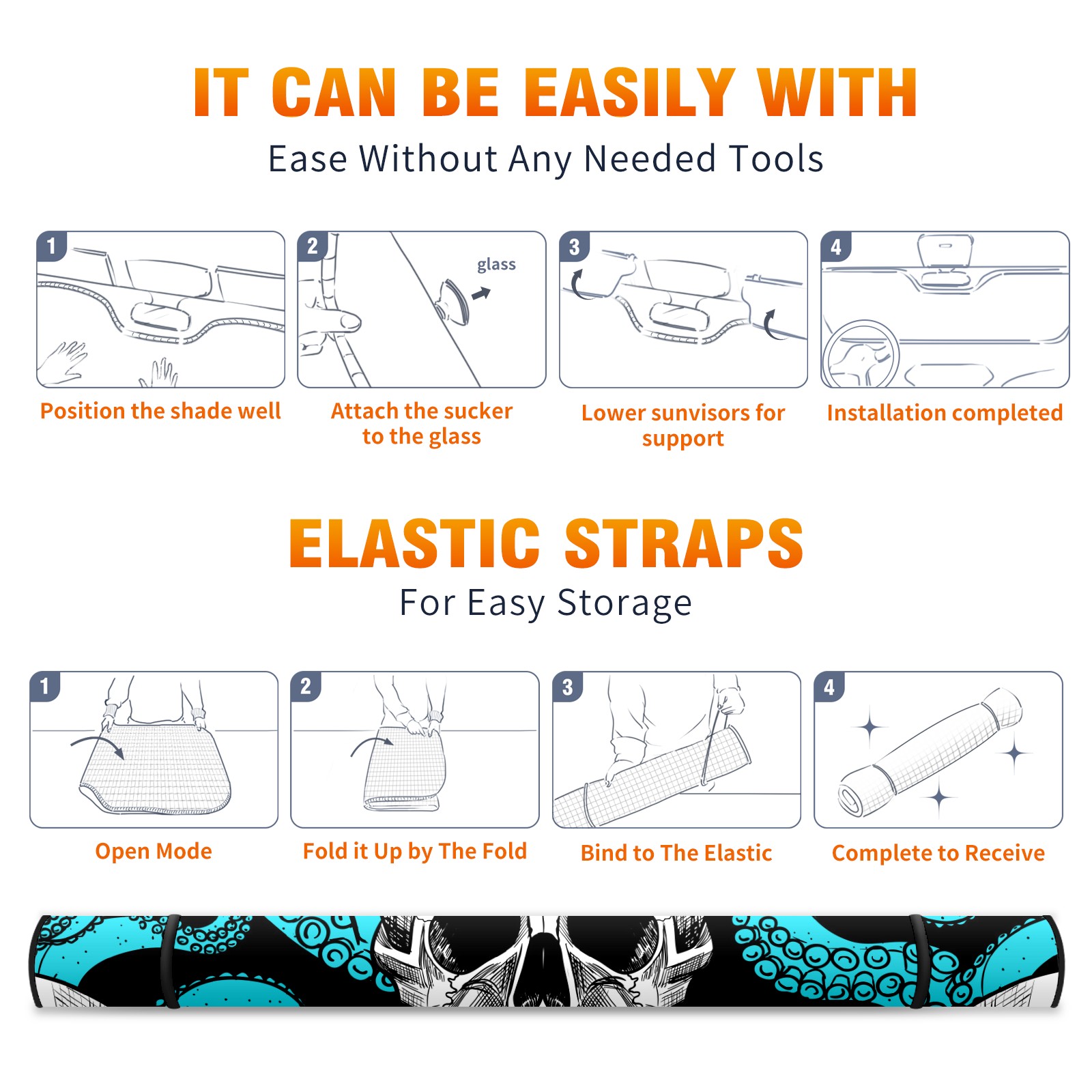 IT CAN BE EASILY WITH
Ease Without Any Needed Tools

1
Position the shade well

2
glass
Attach the sucker to the glass

3
Lower sunvisors for support

4
Installation completed

ELASTIC STRAPS
For Easy Storage

1
Open Mode

2
Fold it Up by The Fold

3
Bind to The Elastic

4
Complete to Receive