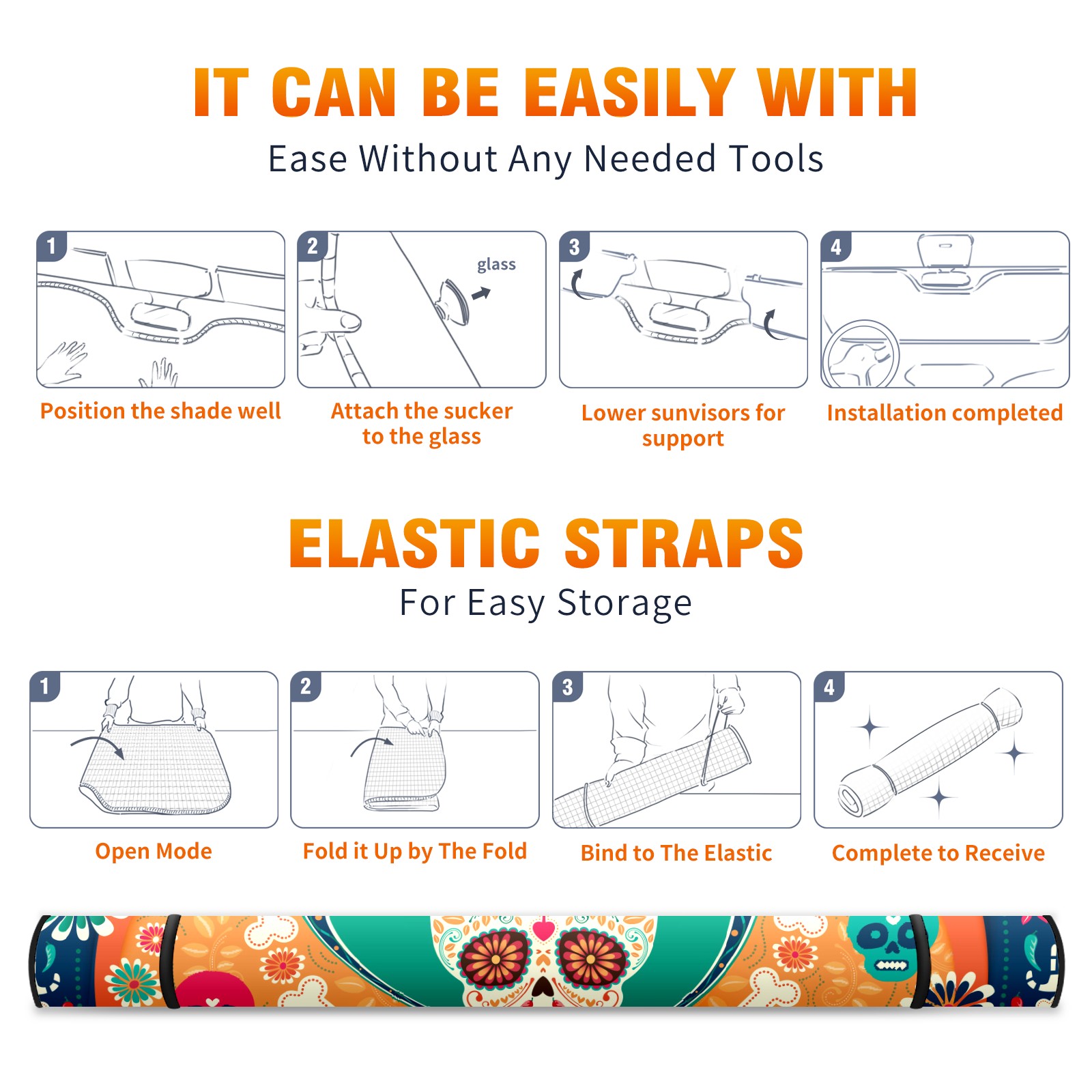 IT CAN BE EASILY WITH

Ease Without Any Needed Tools

1

Position the shade well

2

glass

Attach the sucker to the glass

3

Lower sunvisors for support

4

Installation completed

ELASTIC STRAPS

For Easy Storage

1

Open Mode

2

Fold it Up by The Fold

3

Bind to The Elastic

4

Complete to Receive