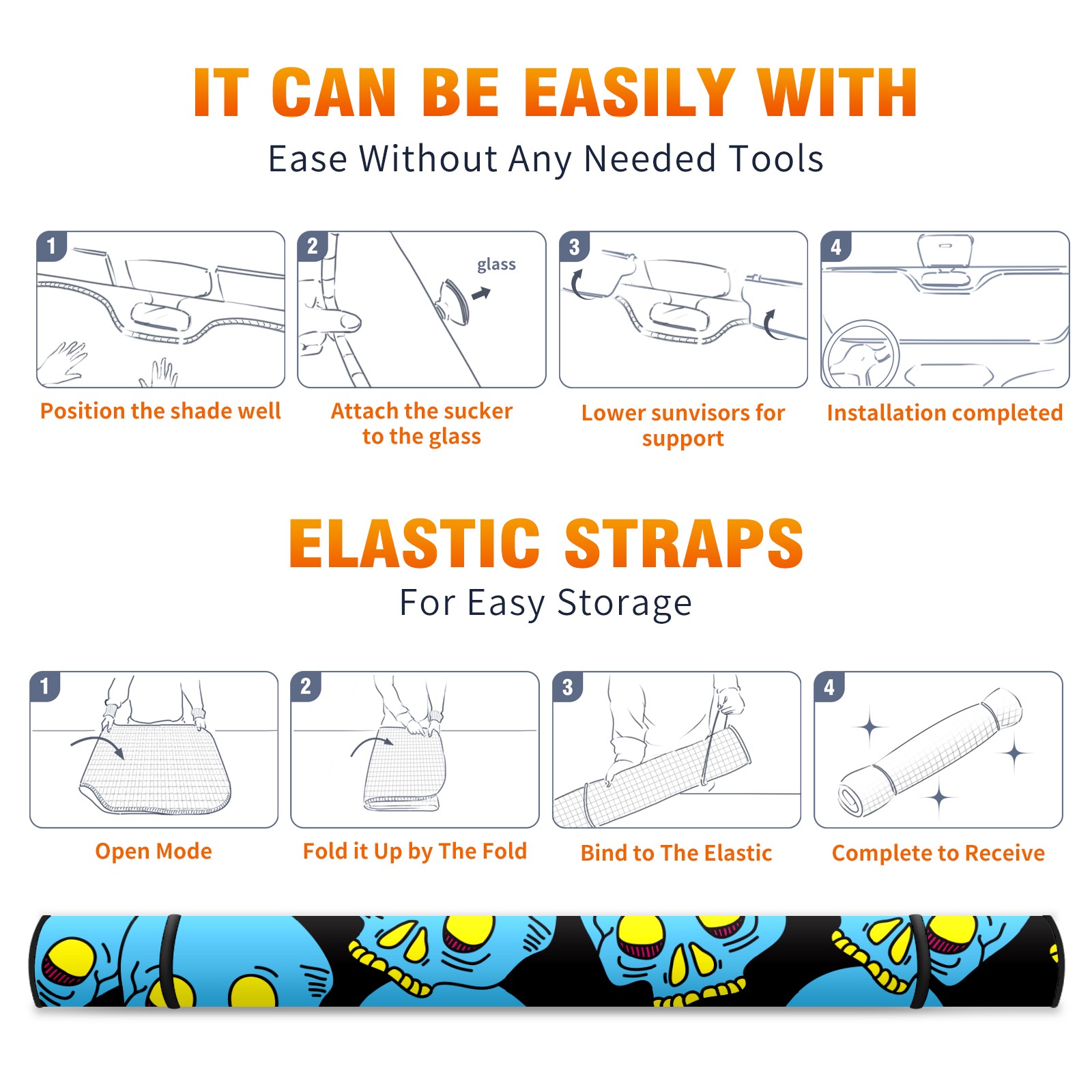 IT CAN BE EASILY WITH
Ease Without Any Needed Tools

1
Position the shade well

2
glass
Attach the sucker to the glass

3
Lower sunvisors for support

4
Installation completed

ELASTIC STRAPS
For Easy Storage

1
Open Mode

2
Fold it Up by The Fold

3
Bind to The Elastic

4
Complete to Receive