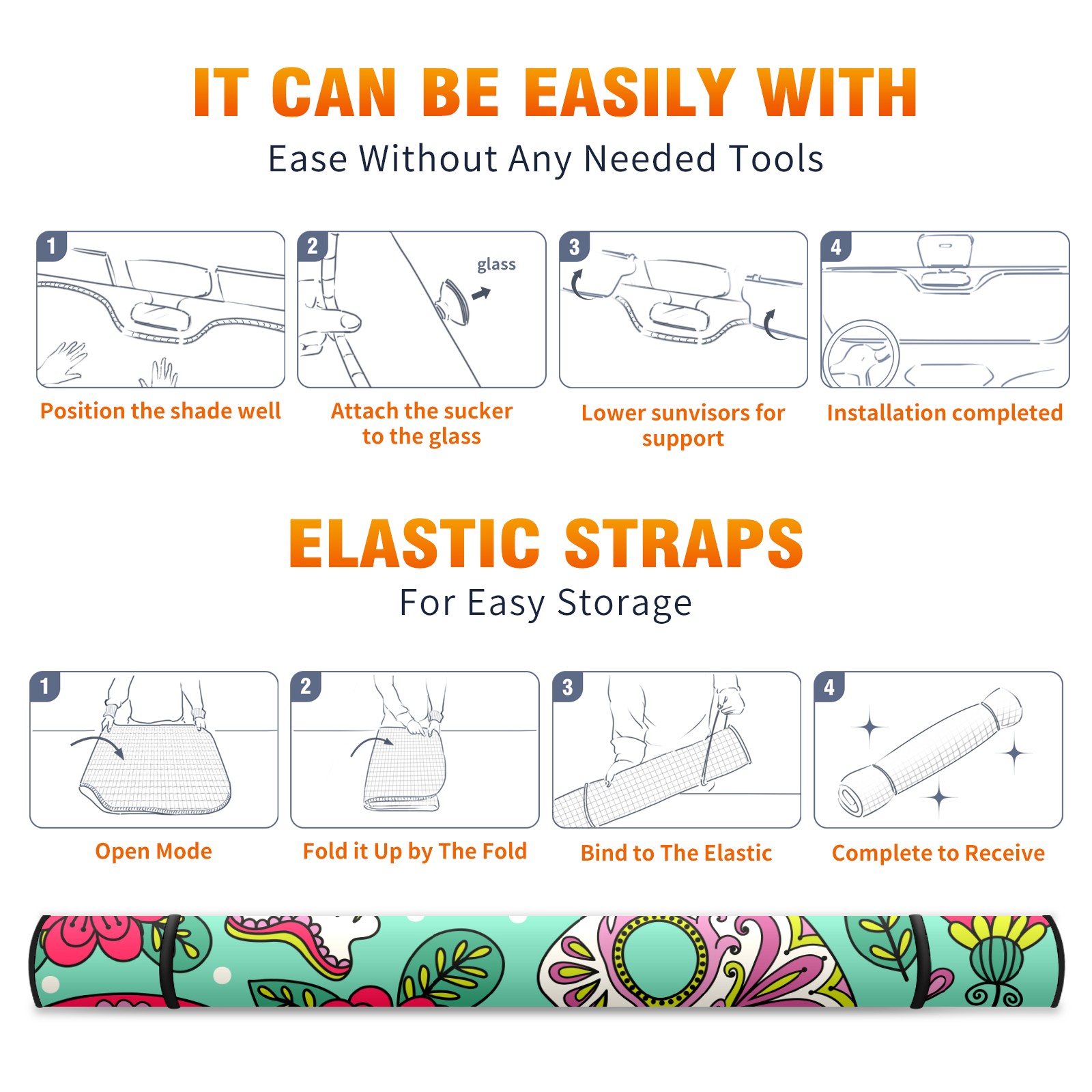 IT CAN BE EASILY WITH

Ease Without Any Needed Tools

1

Position the shade well

2

glass

Attach the sucker to the glass

3

Lower sunvisors for support

4

Installation completed

ELASTIC STRAPS

For Easy Storage

1

Open Mode

2

Fold it Up by The Fold

3

Bind to The Elastic

4

Complete to Receive