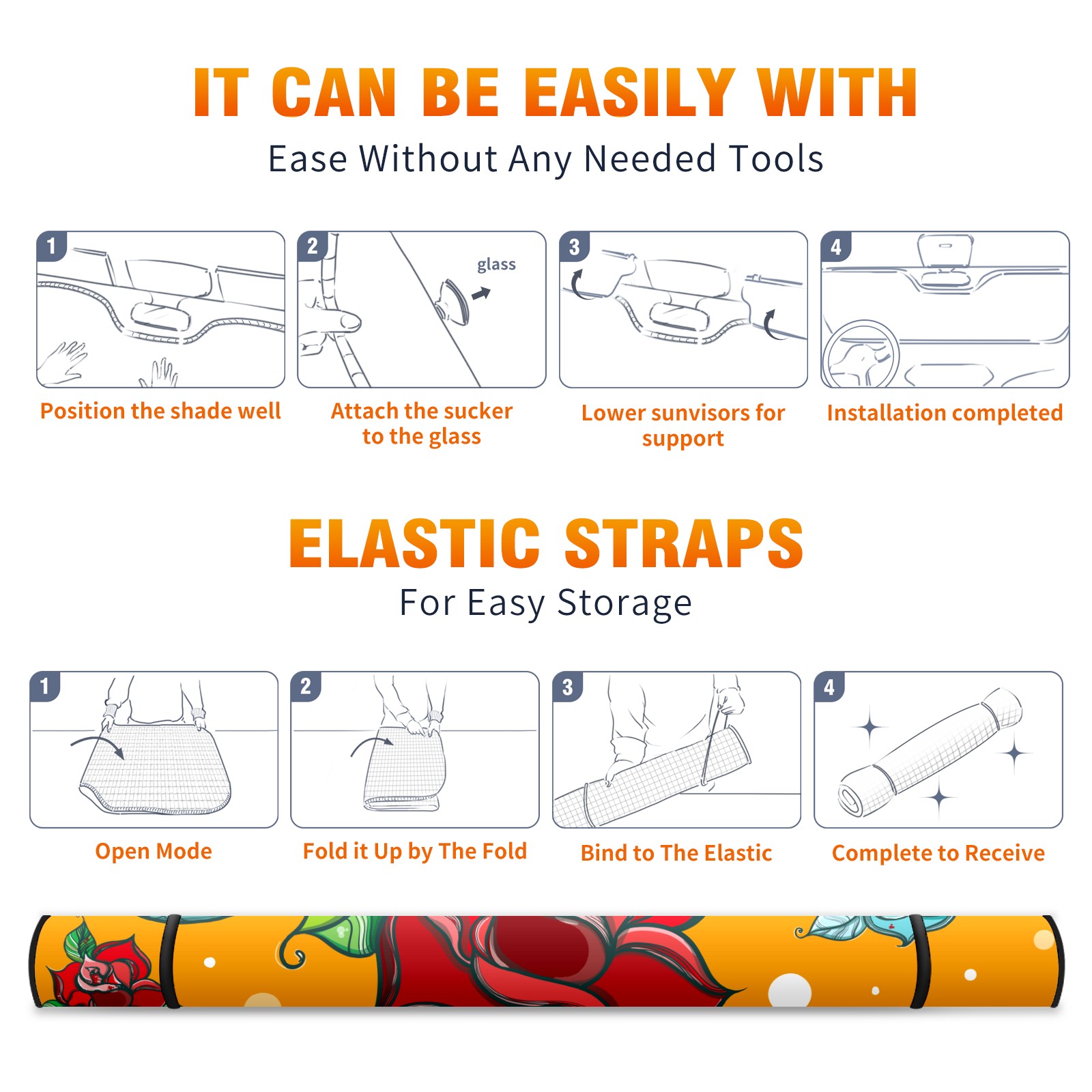 IT CAN BE EASILY WITH
Ease Without Any Needed Tools

1
Position the shade well

2
glass
Attach the sucker to the glass

3
Lower sunvisors for support

4
Installation completed

ELASTIC STRAPS
For Easy Storage

1
Open Mode

2
Fold it Up by The Fold

3
Bind to The Elastic

4
Complete to Receive