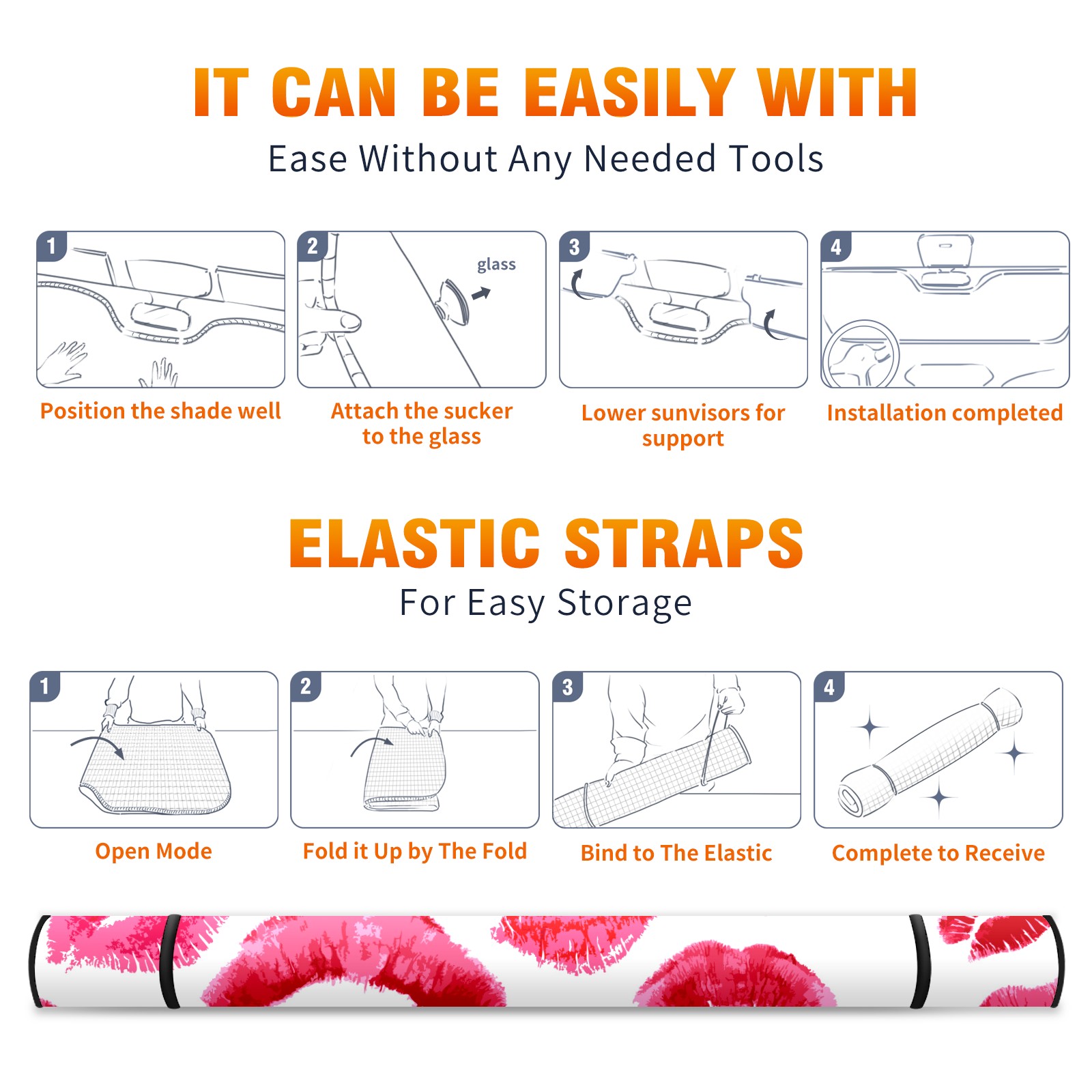 IT CAN BE EASILY WITH
Ease Without Any Needed Tools

1
Position the shade well

2
glass
Attach the sucker to the glass

3
Lower sunvisors for support

4
Installation completed

ELASTIC STRAPS
For Easy Storage

1
Open Mode

2
Fold it Up by The Fold

3
Bind to The Elastic

4
Complete to Receive