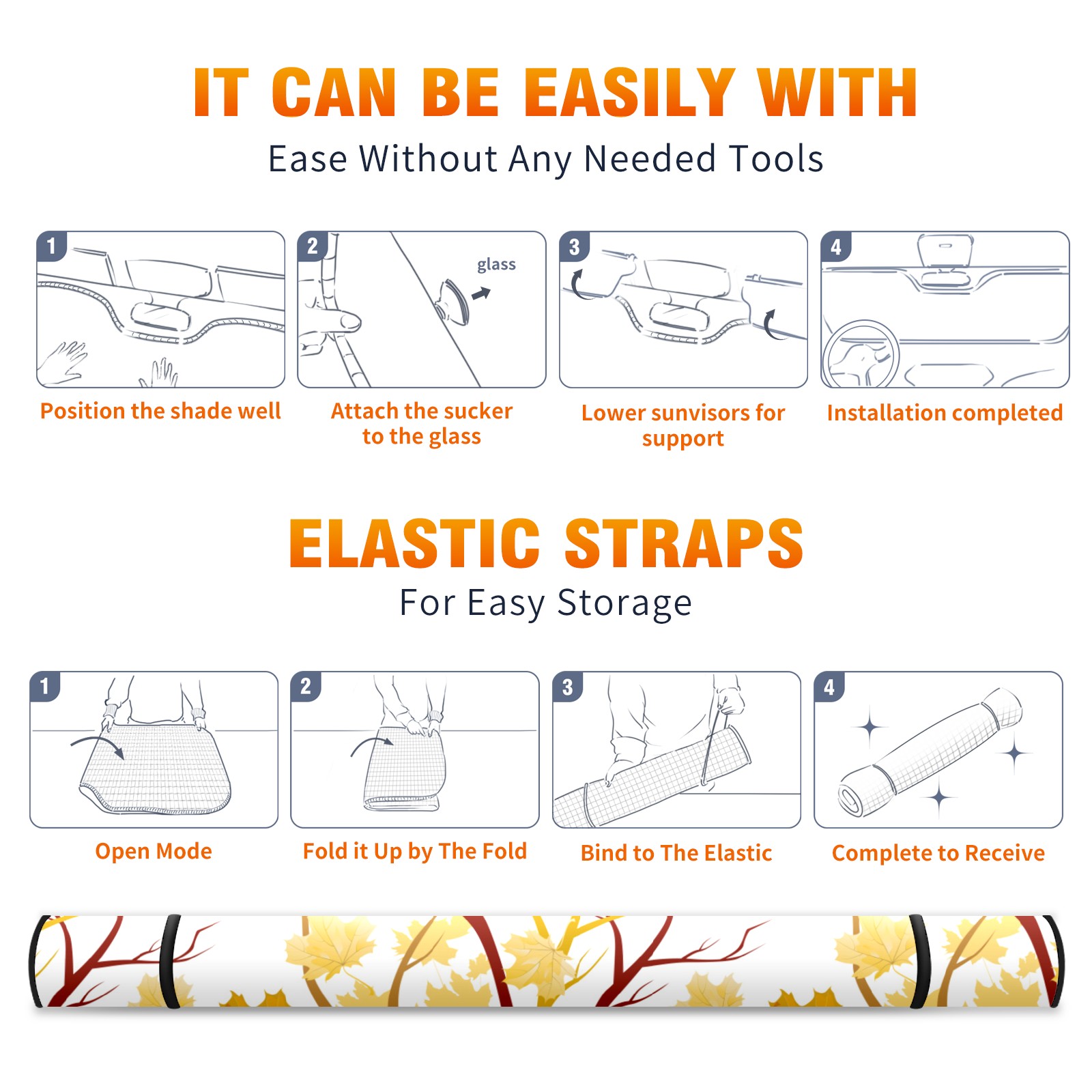 IT CAN BE EASILY WITH

Ease Without Any Needed Tools

1

Position the shade well

2

glass

Attach the sucker to the glass

3

Lower sunvisors for support

4

Installation completed

ELASTIC STRAPS

For Easy Storage

1

Open Mode

2

Fold it Up by The Fold

3

Bind to The Elastic

4

Complete to Receive