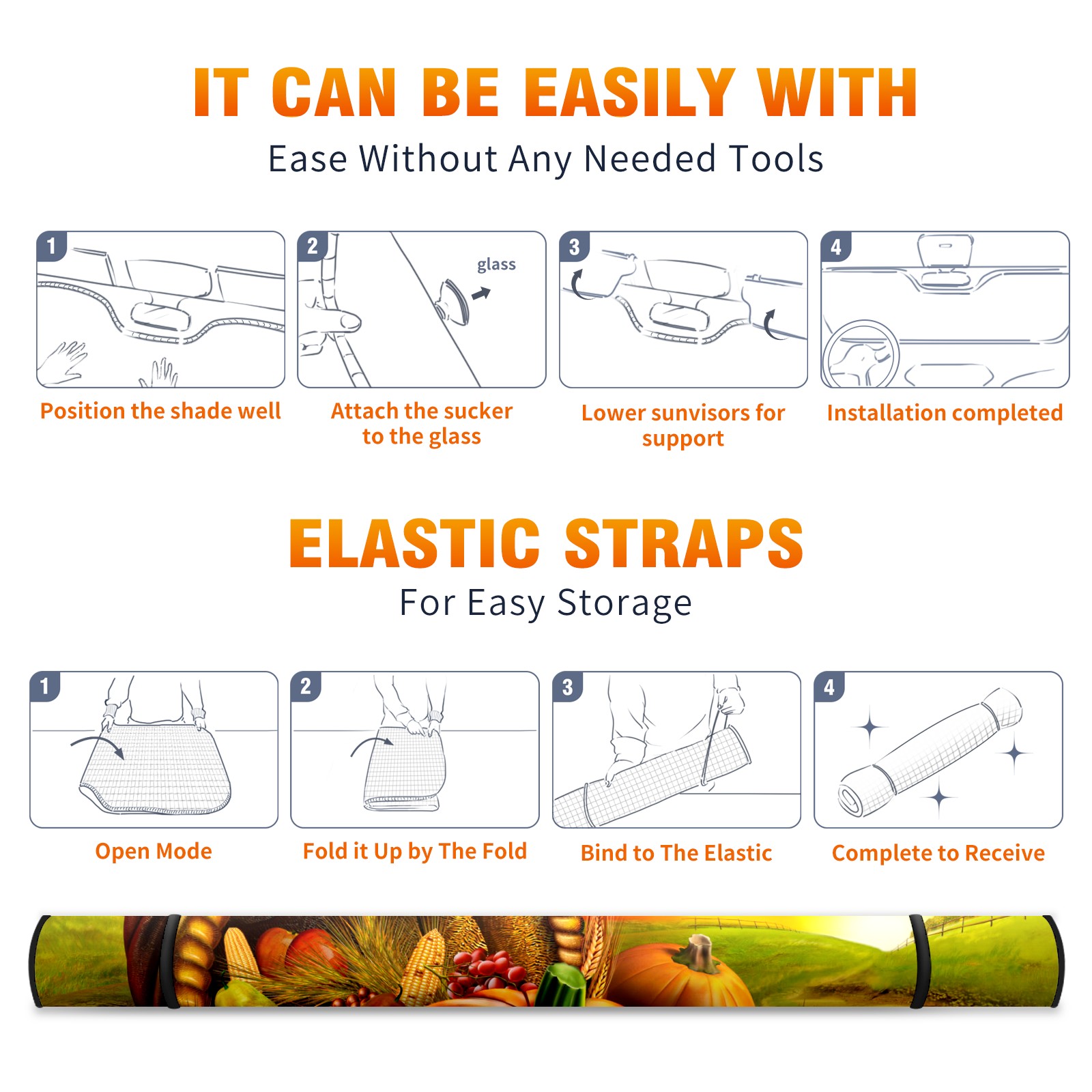 IT CAN BE EASILY WITH

Ease Without Any Needed Tools

1

Position the shade well

2

glass

Attach the sucker to the glass

3

Lower sunvisors for support

4

Installation completed

ELASTIC STRAPS

For Easy Storage

1

Open Mode

2

Fold it Up by The Fold

3

Bind to The Elastic

4

Complete to Receive