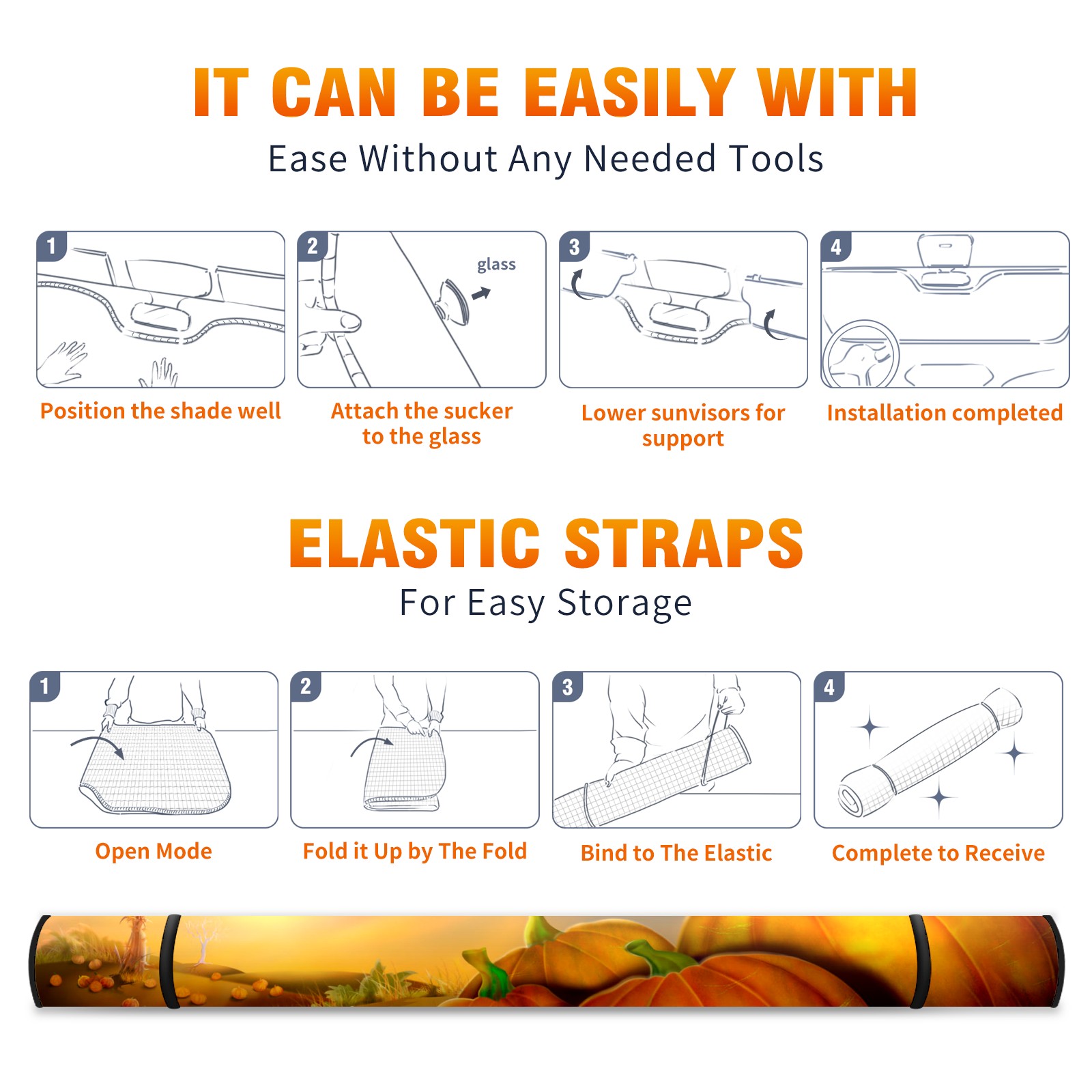 IT CAN BE EASILY WITH

Ease Without Any Needed Tools

1

Position the shade well

2

glass

Attach the sucker to the glass

3

Lower sunvisors for support

4

Installation completed

ELASTIC STRAPS

For Easy Storage

1

Open Mode

2

Fold it Up by The Fold

3

Bind to The Elastic

4

Complete to Receive