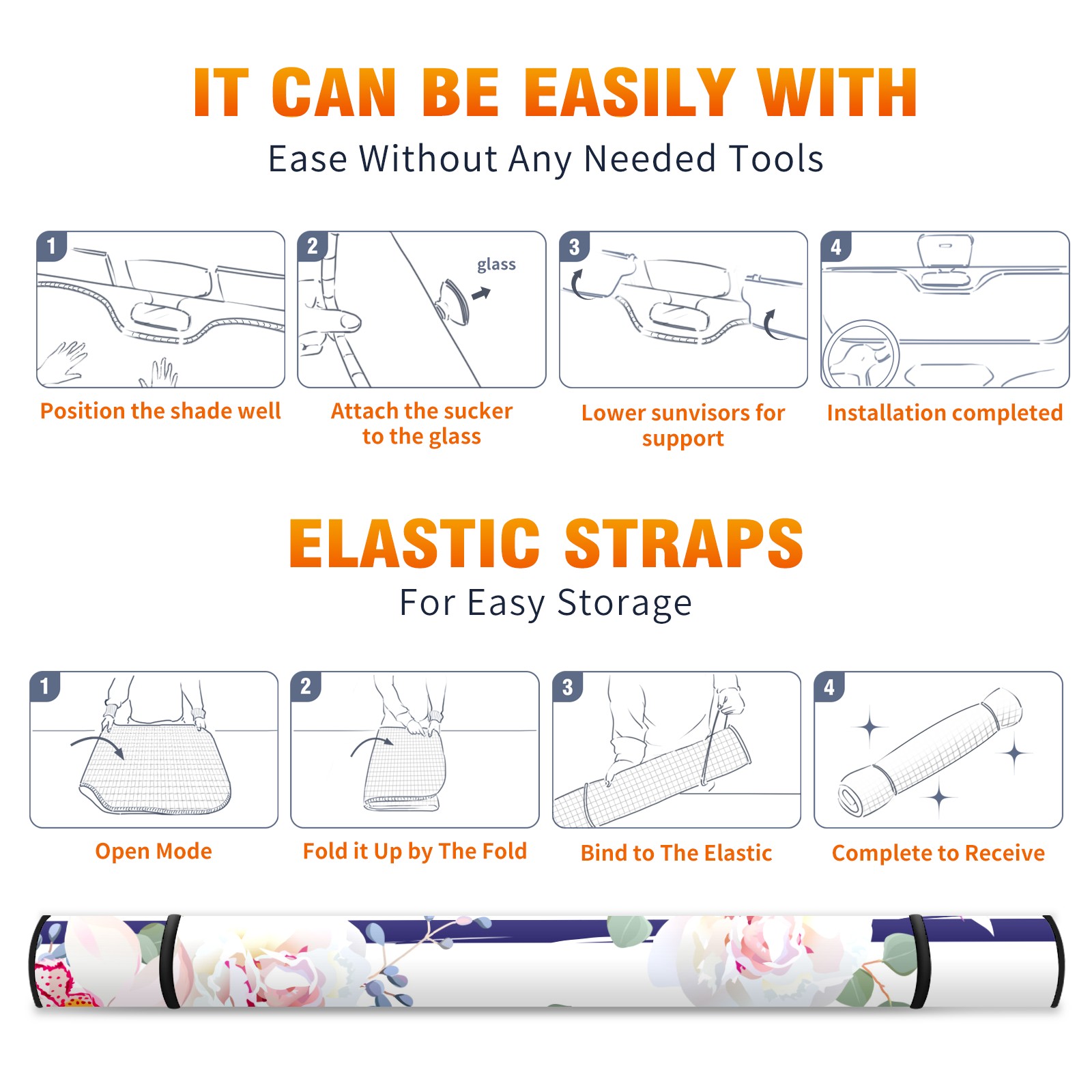 IT CAN BE EASILY WITH
Ease Without Any Needed Tools

1
Position the shade well

2
glass
Attach the sucker to the glass

3
Lower sunvisors for support

4
Installation completed

ELASTIC STRAPS
For Easy Storage

1
Open Mode

2
Fold it Up by The Fold

3
Bind to The Elastic

4
Complete to Receive