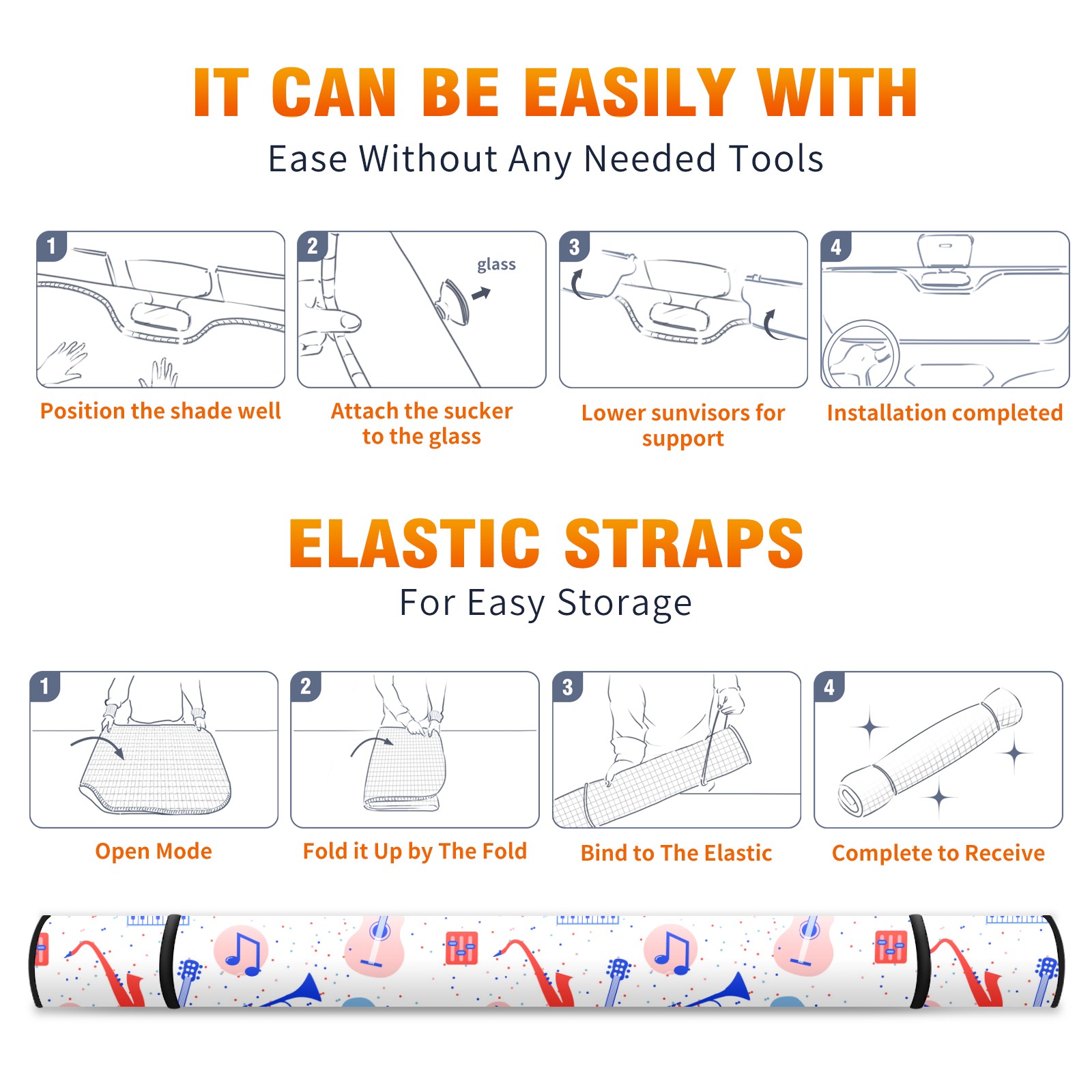 IT CAN BE EASILY WITH

Ease Without Any Needed Tools

1

Position the shade well

2

glass

Attach the sucker to the glass

3

Lower sunvisors for support

4

Installation completed

ELASTIC STRAPS

For Easy Storage

1

Open Mode

2

Fold it Up by The Fold

3

Bind to The Elastic

4

Complete to Receive