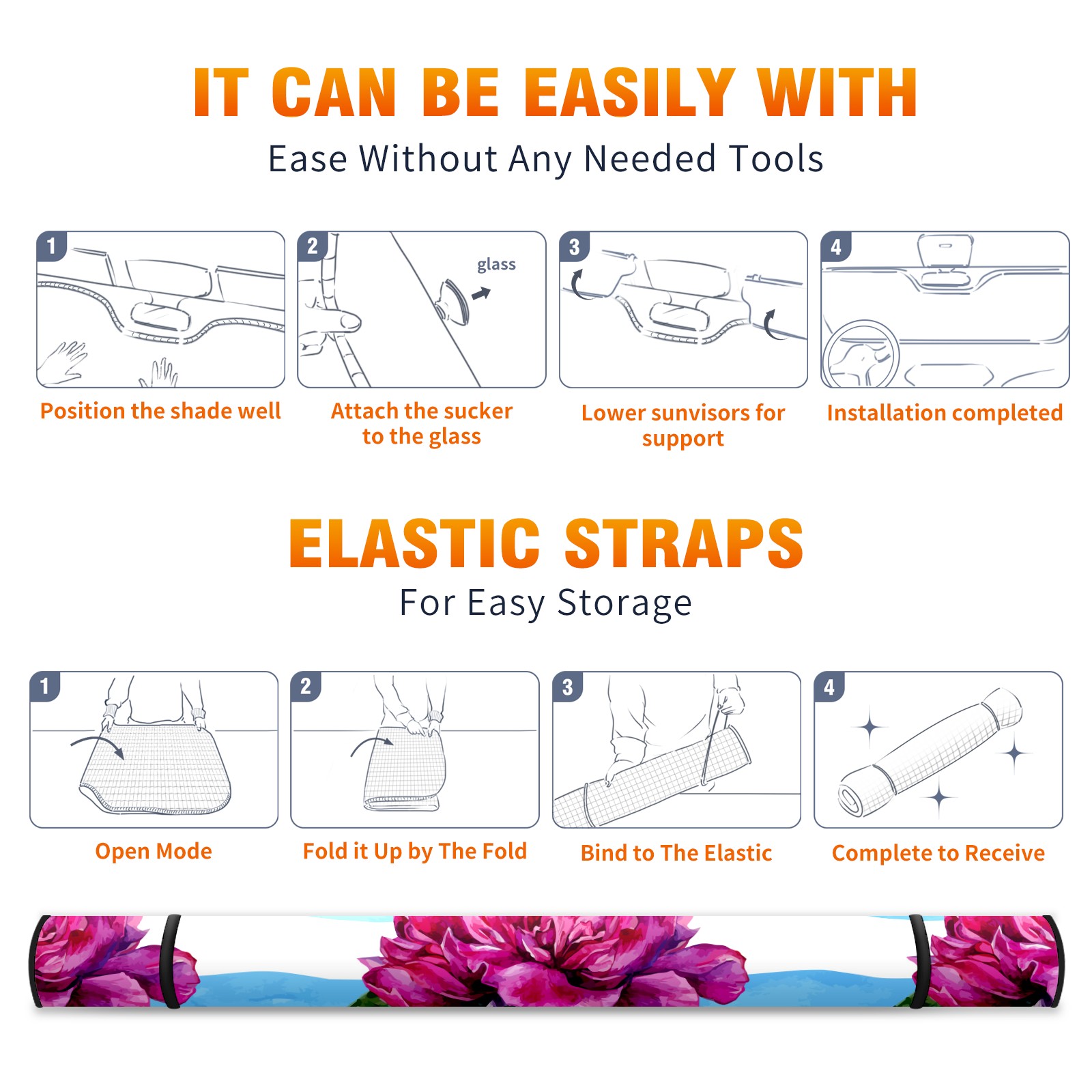 IT CAN BE EASILY WITH
Ease Without Any Needed Tools

1
Position the shade well

2
glass
Attach the sucker to the glass

3
Lower sunvisors for support

4
Installation completed

ELASTIC STRAPS
For Easy Storage

1
Open Mode

2
Fold it Up by The Fold

3
Bind to The Elastic

4
Complete to Receive