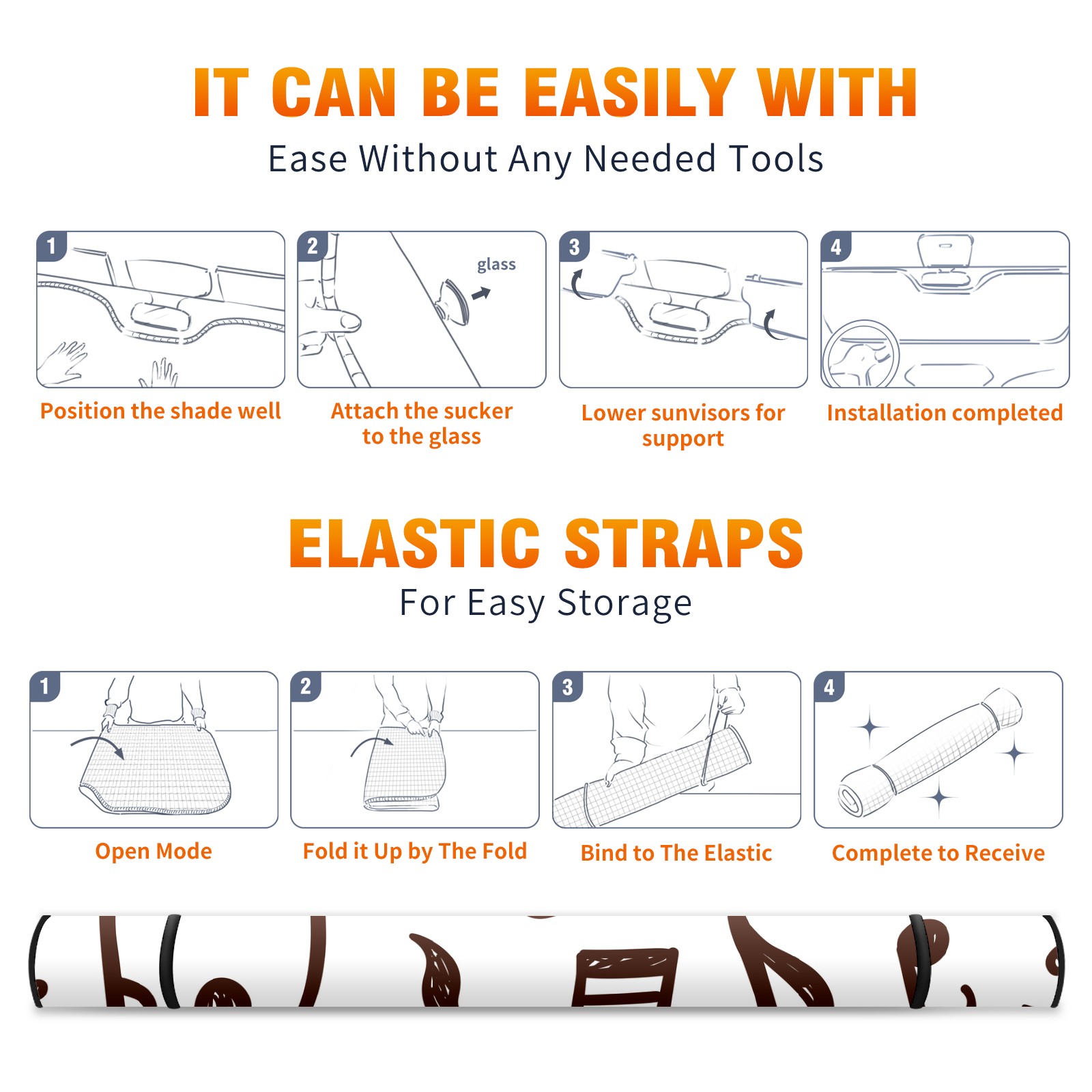 IT CAN BE EASILY WITH
Ease Without Any Needed Tools

1
Position the shade well

2
glass
Attach the sucker to the glass

3
Lower sunvisors for support

4
Installation completed

ELASTIC STRAPS
For Easy Storage

1
Open Mode

2
Fold it Up by The Fold

3
Bind to The Elastic

4
Complete to Receive