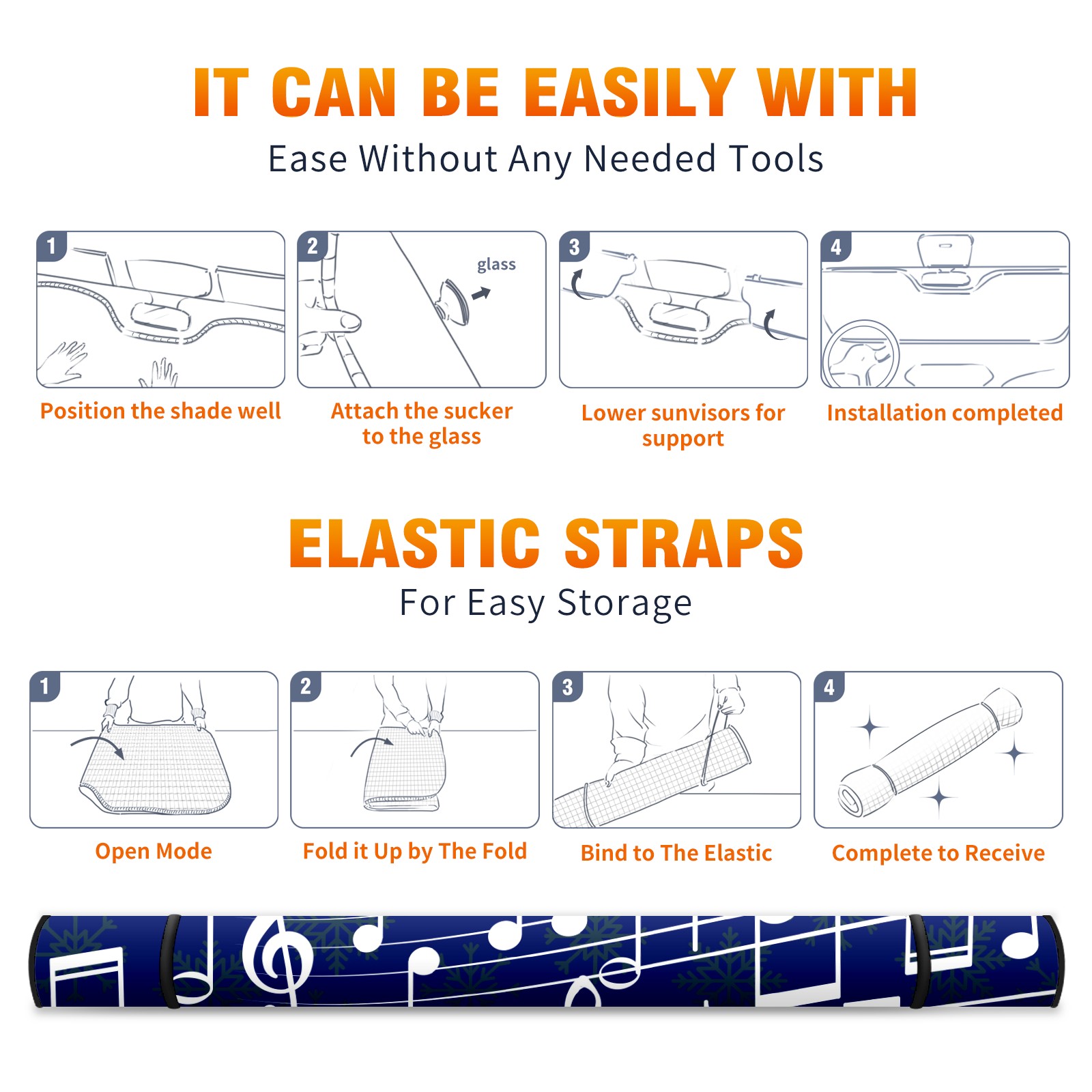 IT CAN BE EASILY WITH
Ease Without Any Needed Tools

1
Position the shade well

2
glass
Attach the sucker to the glass

3
Lower sunvisors for support

4
Installation completed

ELASTIC STRAPS
For Easy Storage

1
Open Mode

2
Fold it Up by The Fold

3
Bind to The Elastic

4
Complete to Receive