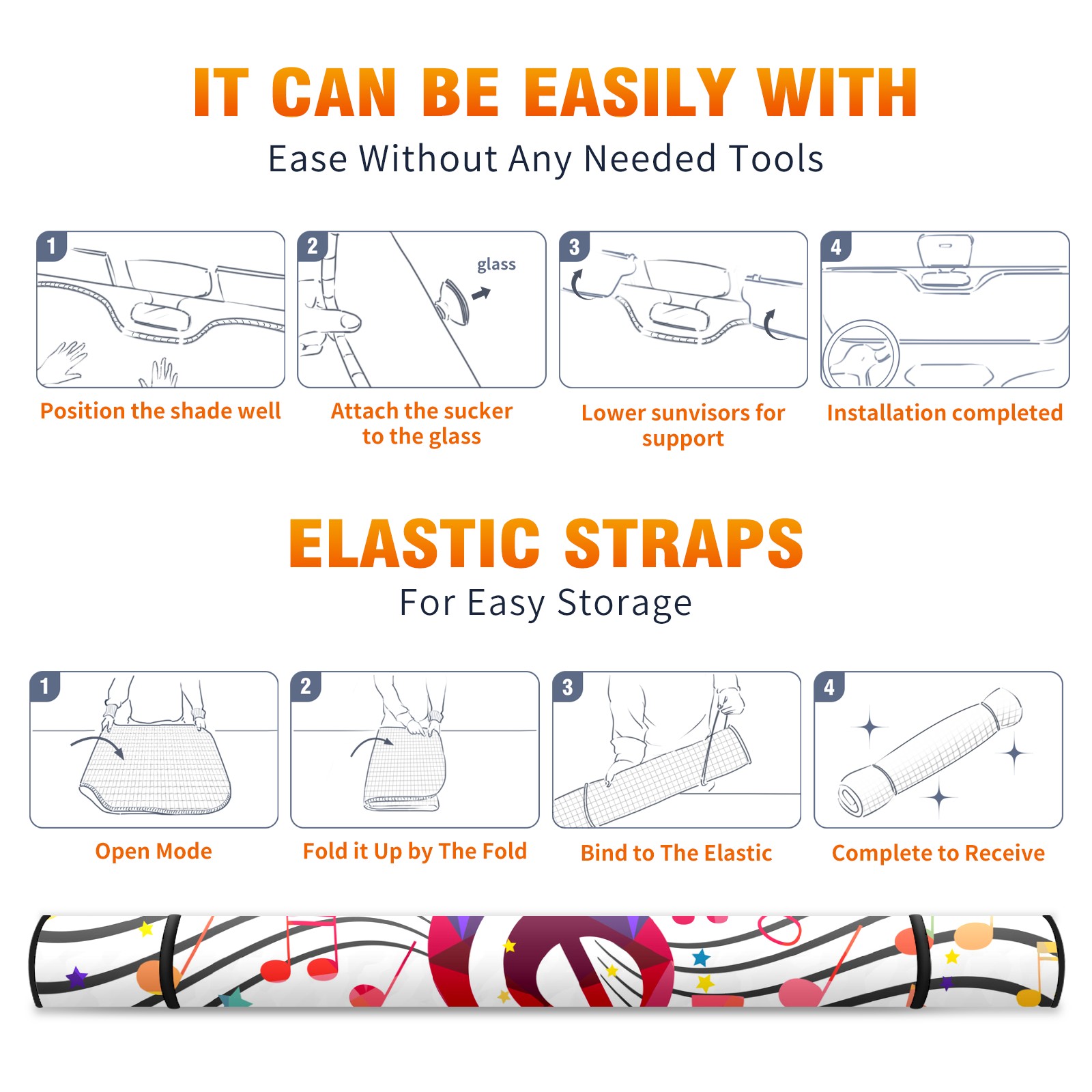 IT CAN BE EASILY WITH

Ease Without Any Needed Tools

1

Position the shade well

2

glass

Attach the sucker to the glass

3

Lower sunvisors for support

4

Installation completed

ELASTIC STRAPS

For Easy Storage

1

Open Mode

2

Fold it Up by The Fold

3

Bind to The Elastic

4

Complete to Receive