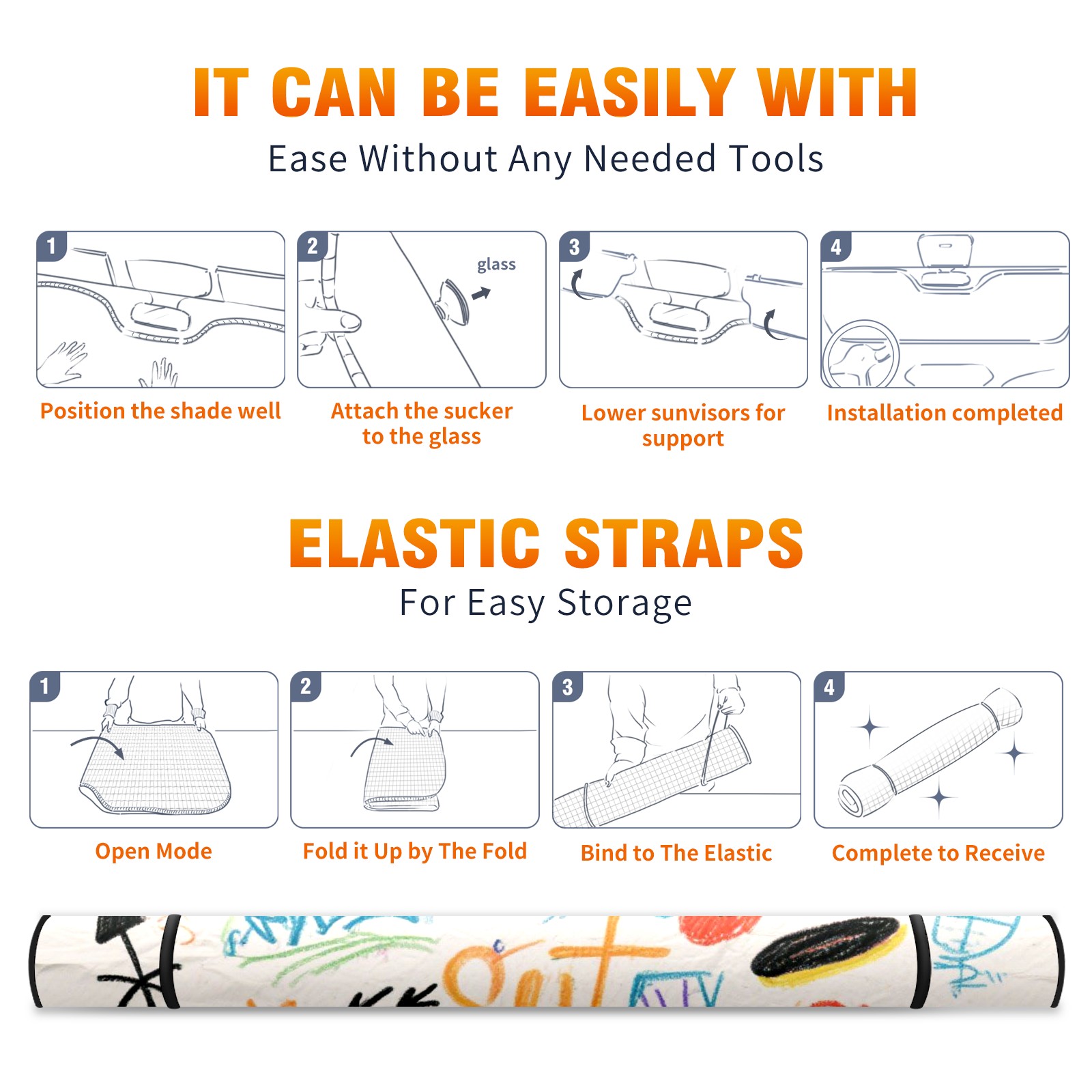 IT CAN BE EASILY WITH

Ease Without Any Needed Tools

1

Position the shade well

2

glass

Attach the sucker to the glass

3

Lower sunvisors for support

4

Installation completed

ELASTIC STRAPS

For Easy Storage

1

Open Mode

2

Fold it Up by The Fold

3

Bind to The Elastic

4

Complete to Receive